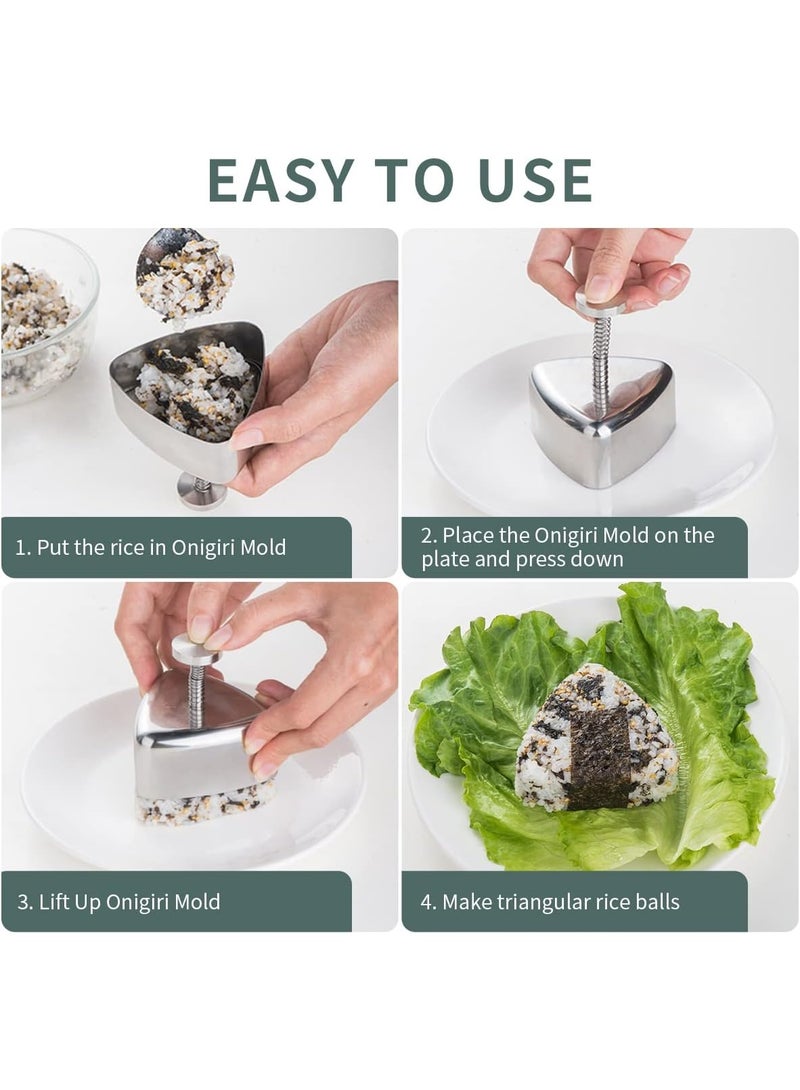 EASY TO USE

1. Put the rice in Onigiri Mold

2. Place the Onigiri Mold on the plate and press down

3. Lift Up Onigiri Mold

4. Make triangular rice balls