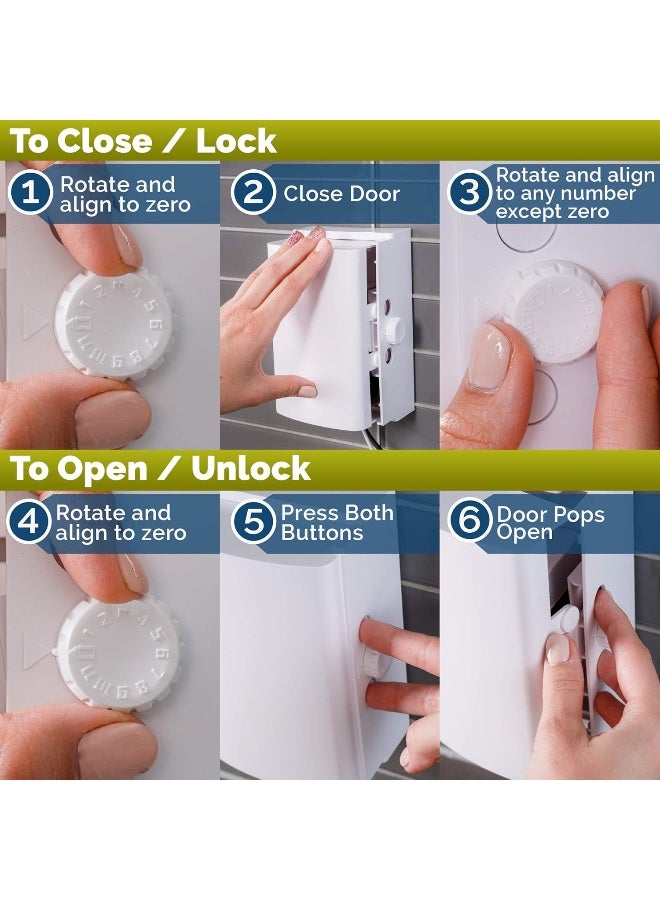 To Close / Lock

1 Rotate and align to zero

2 Close Door

3 Rotate and align to any number except zero

To Open / Unlock

4 Rotate and align to zero

5 Press Both Buttons

6 Door Pops Open