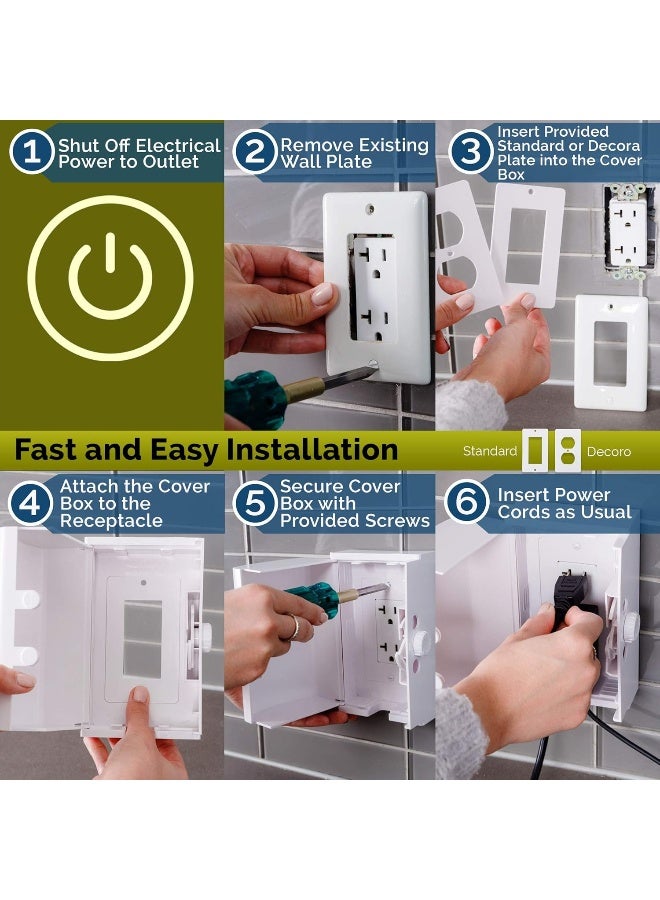 1 Shut Off Electrical Power to Outlet

2 Remove Existing Wall Plate

3 Insert Provided Standard or Decora Plate into the Cover Box

Fast and Easy Installation

Standard

Decoro

4 Attach the Cover Box to the Receptacle

5 Secure Cover Box with Provided Screws

6 Insert Power Cords as Usual