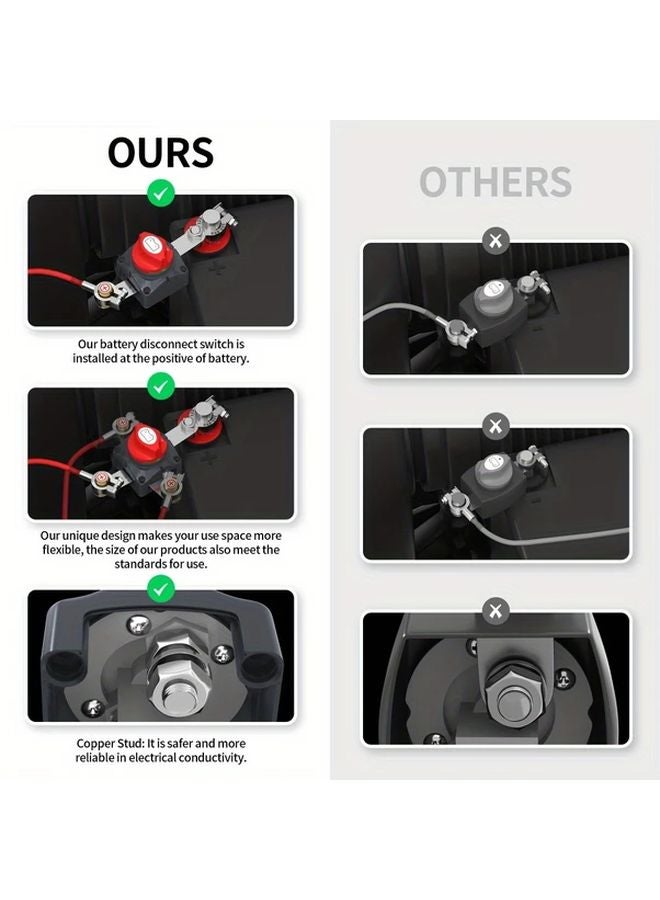 OURS

Our battery disconnect switch is installed at the positive of battery.

Our unique design makes your use space more flexible, the size of our products also meet the standards for use.

Copper Stud: It is safer and more reliable in electrical conductivity.

OTHERS