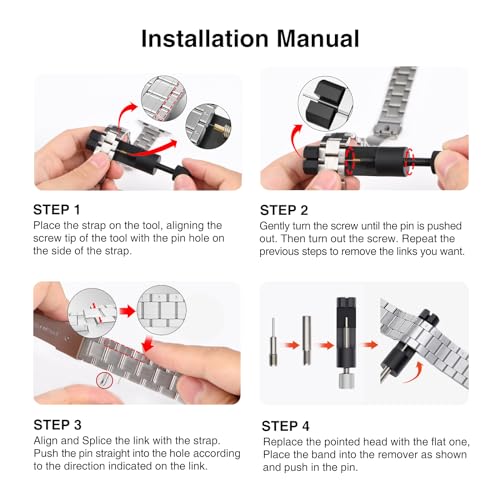 Installation Manual

STEP 1
Place the strap on the tool, aligning the screw tip of the tool with the pin hole on the side of the strap.

STEP 2
Gently turn the screw until the pin is pushed out. Then turn out the screw. Repeat the previous steps to remove the links you want.

STEP 3
Align and Splice the link with the strap. Push the pin straight into the hole according to the direction indicated on the link.

STEP 4
Replace the pointed head with the flat one, Place the band into the remover as shown and push in the pin.