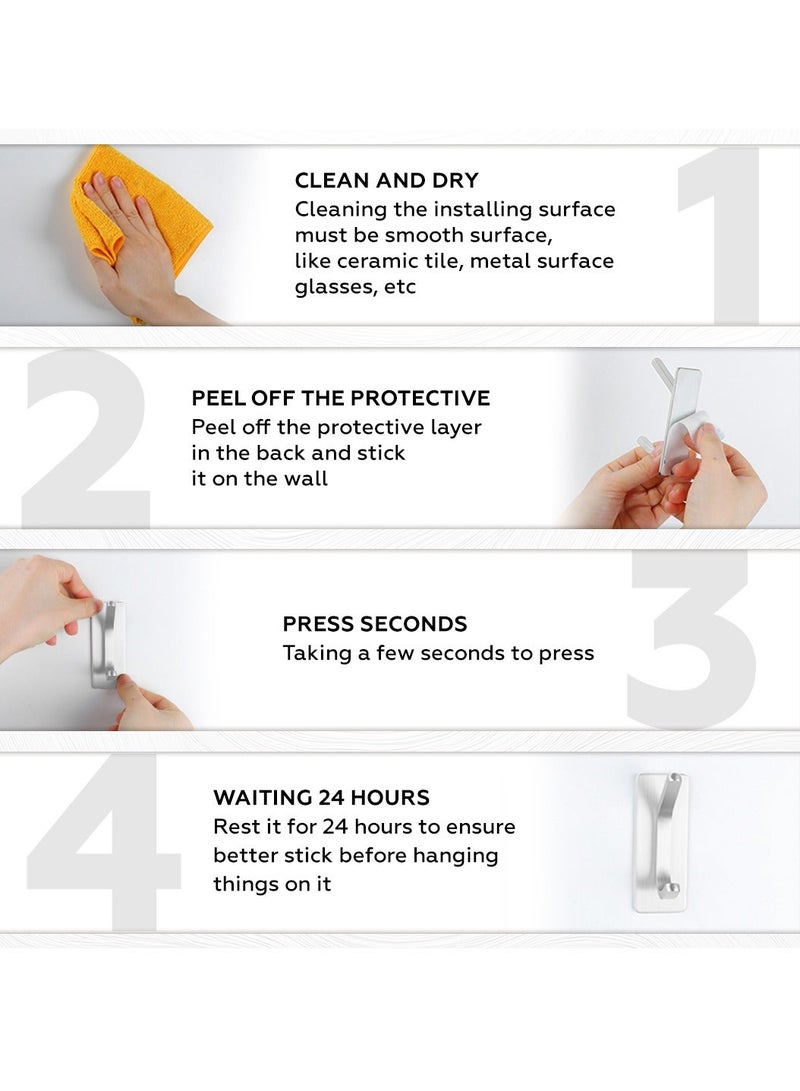 1

CLEAN AND DRY
Cleaning the installing surface must be smooth surface, like ceramic tile, metal surface glasses, etc

2

PEEL OFF THE PROTECTIVE
Peel off the protective layer in the back and stick it on the wall

3

PRESS SECONDS
Taking a few seconds to press

4

WAITING 24 HOURS
Rest it for 24 hours to ensure better stick before hanging things on it