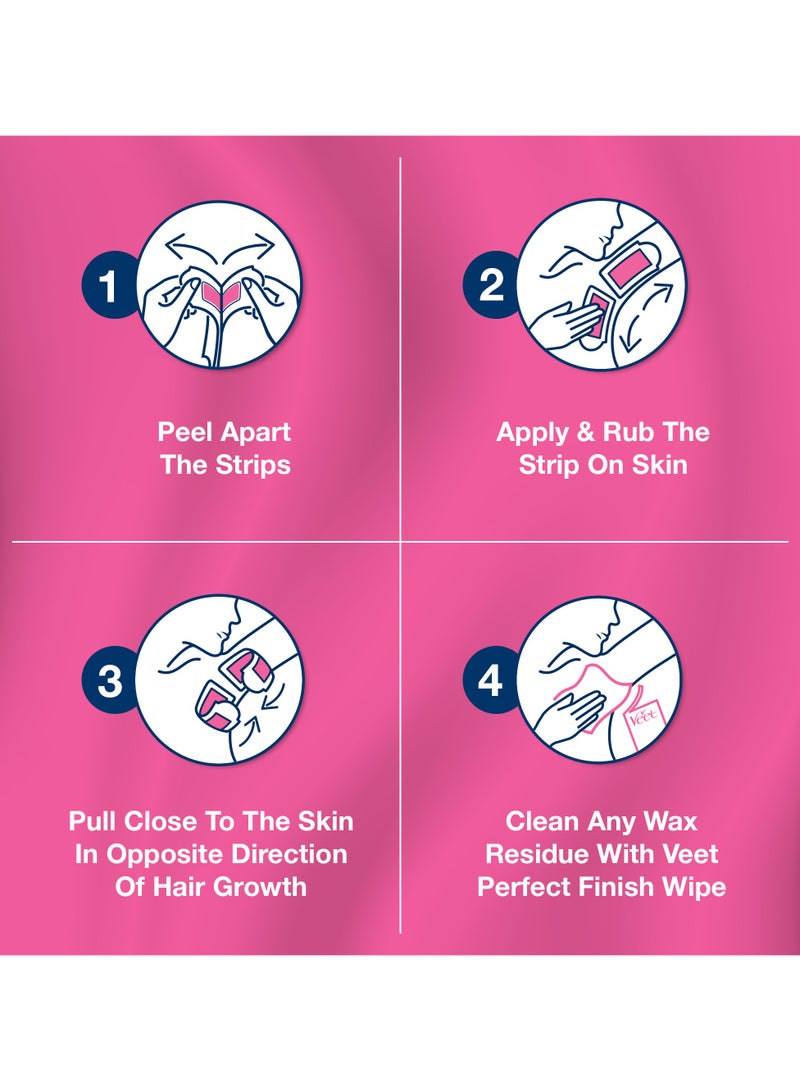 1

Peel Apart The Strips

2

Apply & Rub The Strip On Skin

3

Pull Close To The Skin In Opposite Direction Of Hair Growth

4

Veet

Clean Any Wax Residue With Veet Perfect Finish Wipe