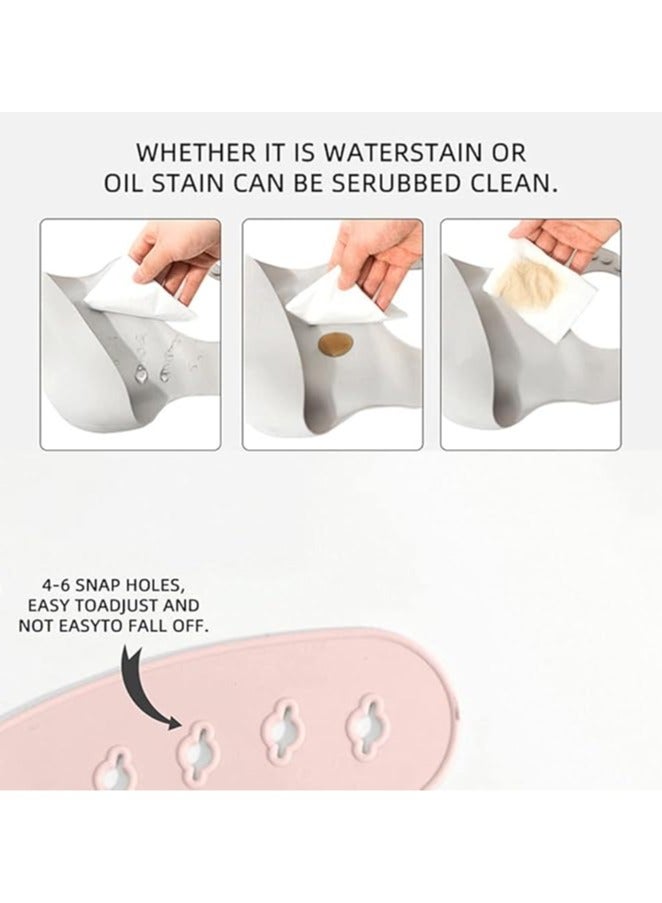 WHETHER IT IS WATERSTAIN OR OIL STAIN CAN BE SERUBBED CLEAN.

4-6 SNAP HOLES, EASY TOADJUST AND NOT EASYTO FALL OFF.