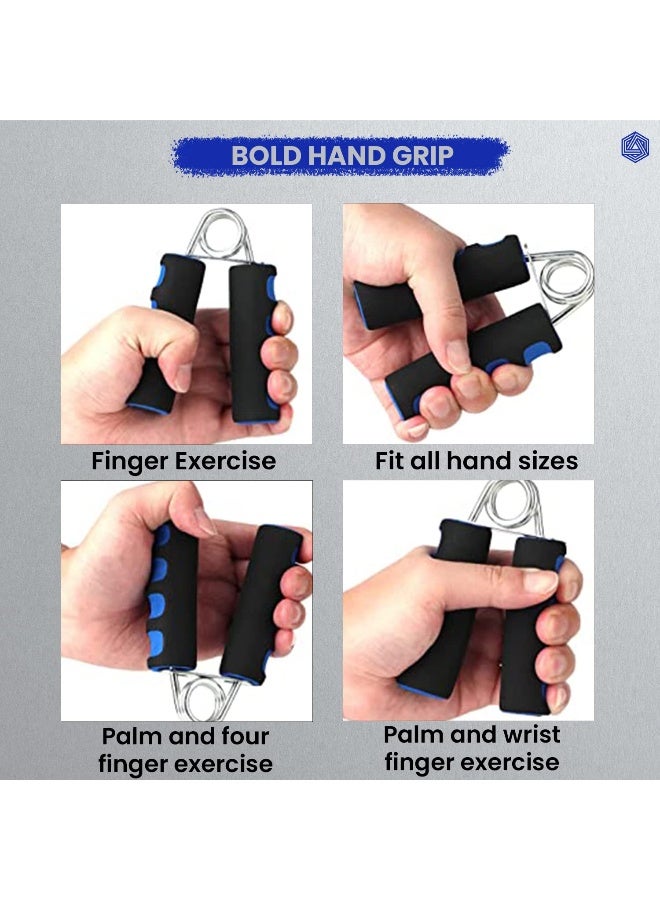 BOLD HAND GRIP

Finger Exercise

Fit all hand sizes

Palm and four finger exercise

Palm and wrist finger exercise