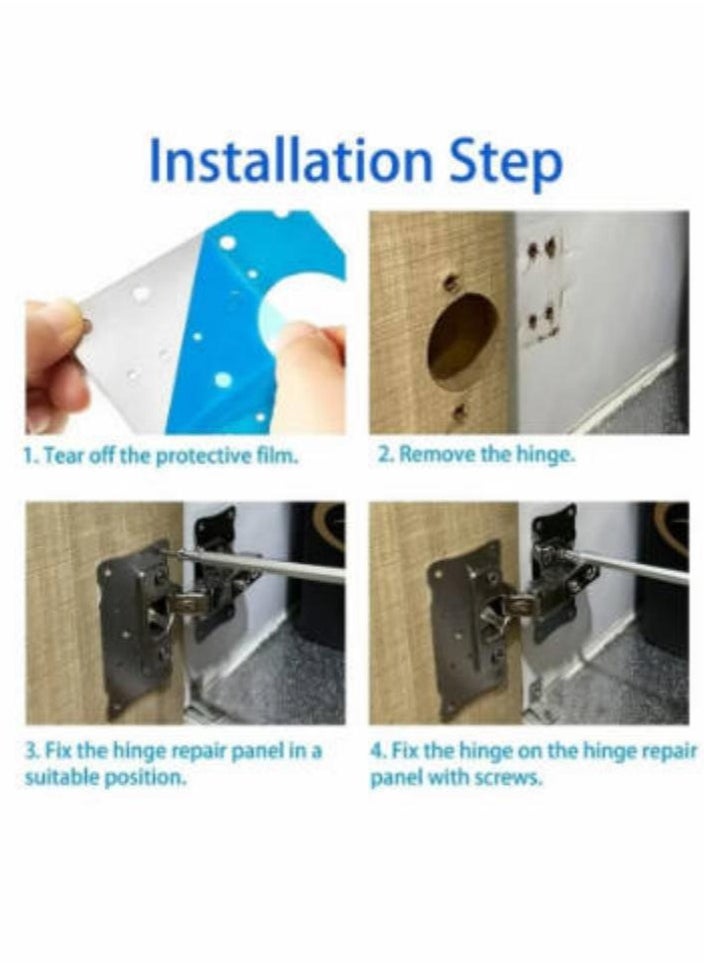 Installation Step

1. Tear off the protective film.

2. Remove the hinge.

3. Fix the hinge repair panel in a suitable position.

4. Fix the hinge on the hinge repair panel with screws.