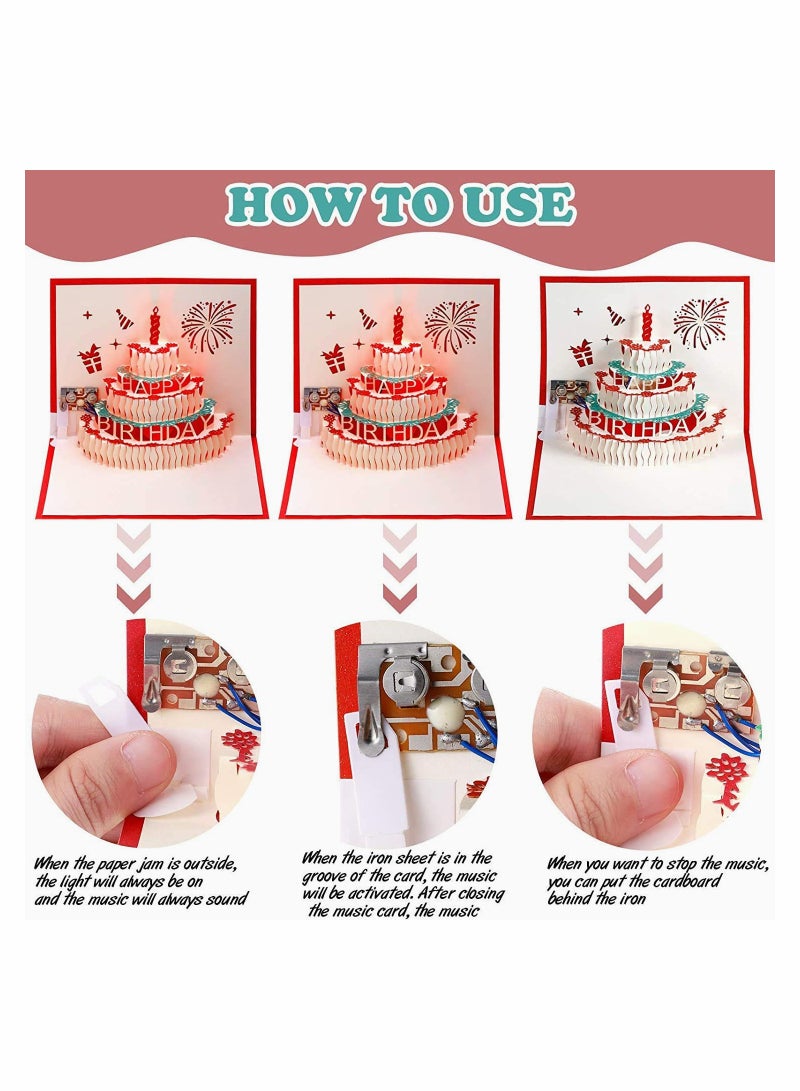 HOW TO USE

HAPPY BIRTHDAY

HAPPY BIRTHDAY

HAPPY BIRTHDAY

When the paper jam is outside, the light will always be on and the music will always sound

When the iron sheet is in the groove of the card, the music will be activated. After closing the music card, the music

When you want to stop the music, you can put the cardboard behind the iron