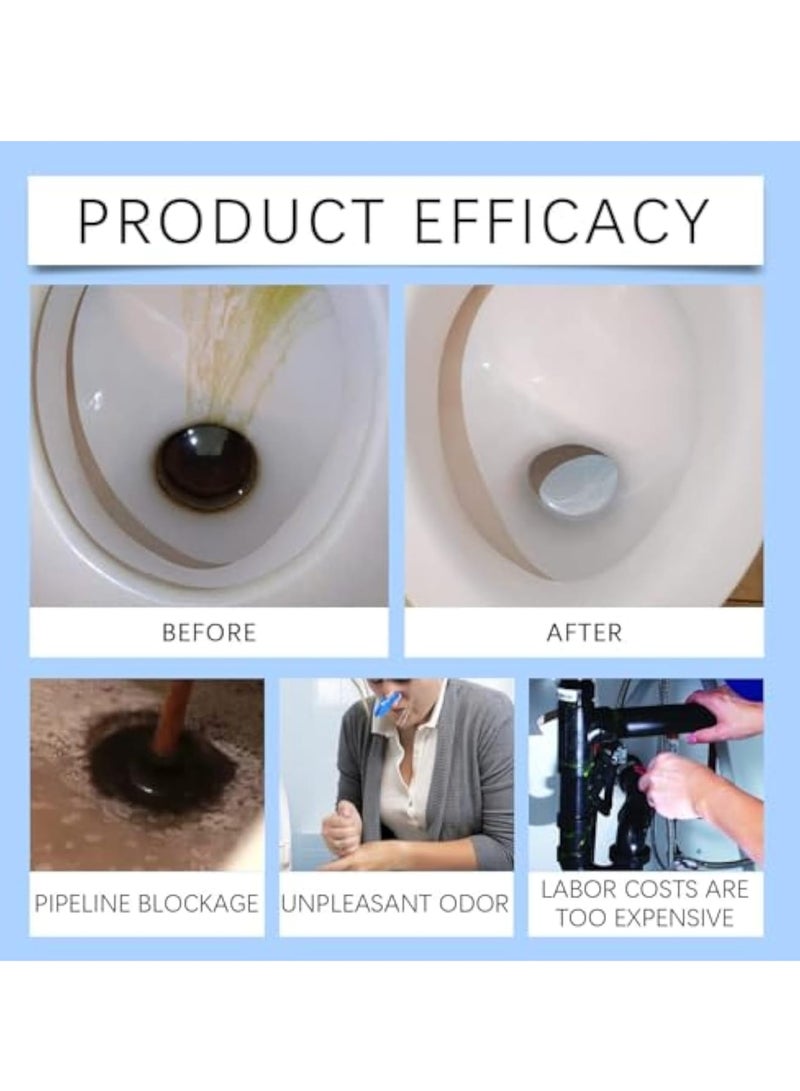 PRODUCT EFFICACY

BEFORE

AFTER

PIPELINE BLOCKAGE

UNPLEASANT ODOR

LABOR COSTS ARE TOO EXPENSIVE