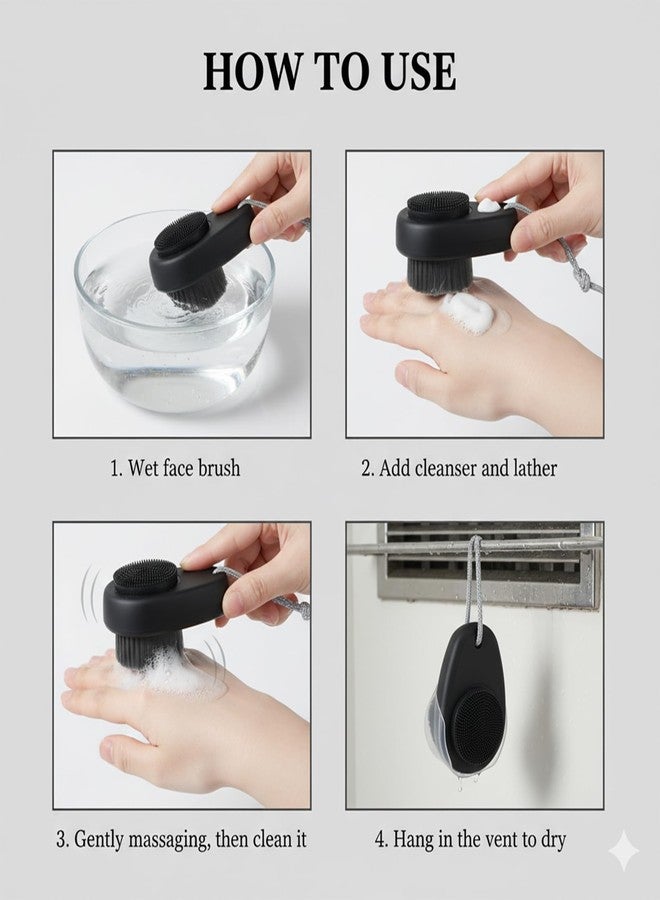 HOW TO USE

1. Wet face brush

2. Add cleanser and lather

3. Gently massaging, then clean it

4. Hang in the vent to dry