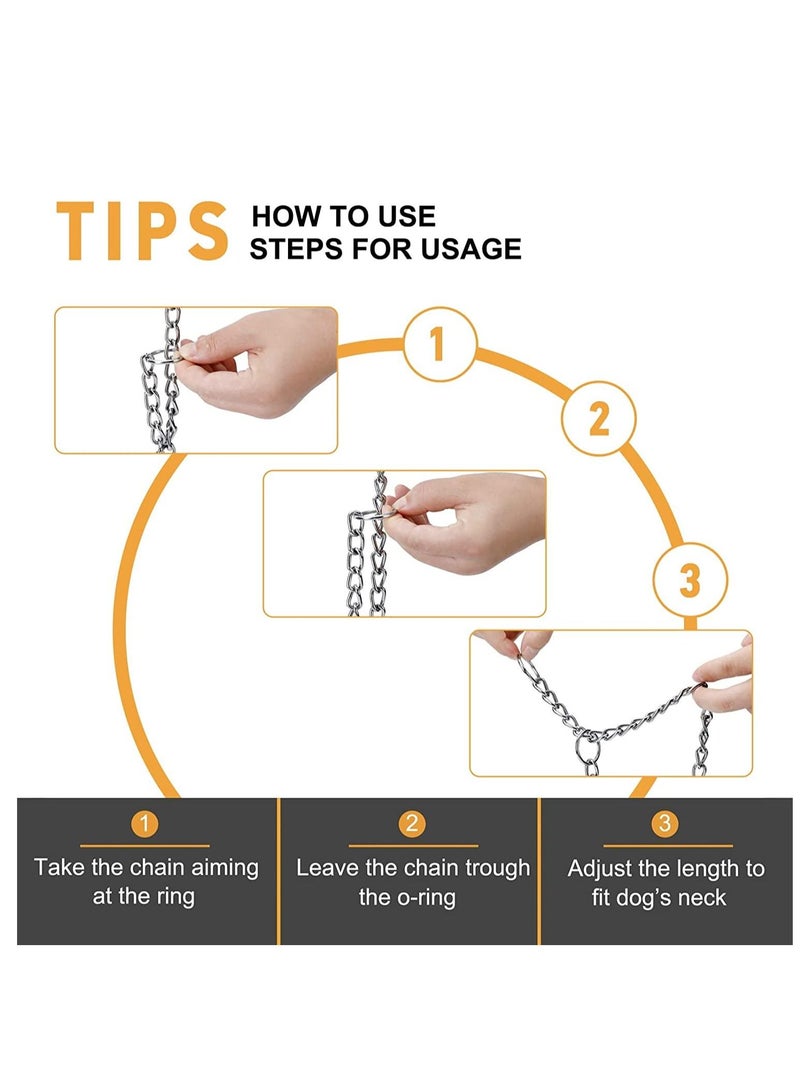 TIPS HOW TO USE
STEPS FOR USAGE

1

2

3

1
Take the chain aiming at the ring

2
Leave the chain trough the o-ring

3
Adjust the length to fit dog's neck