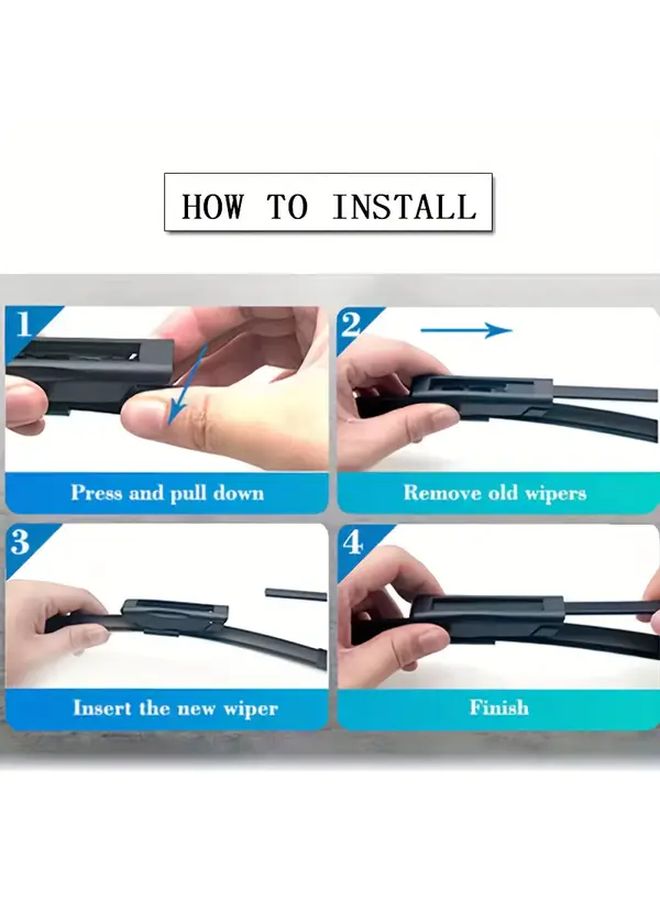 HOW TO INSTALL

1

Press and pull down

2

Remove old wipers

3

Insert the new wiper

4

Finish