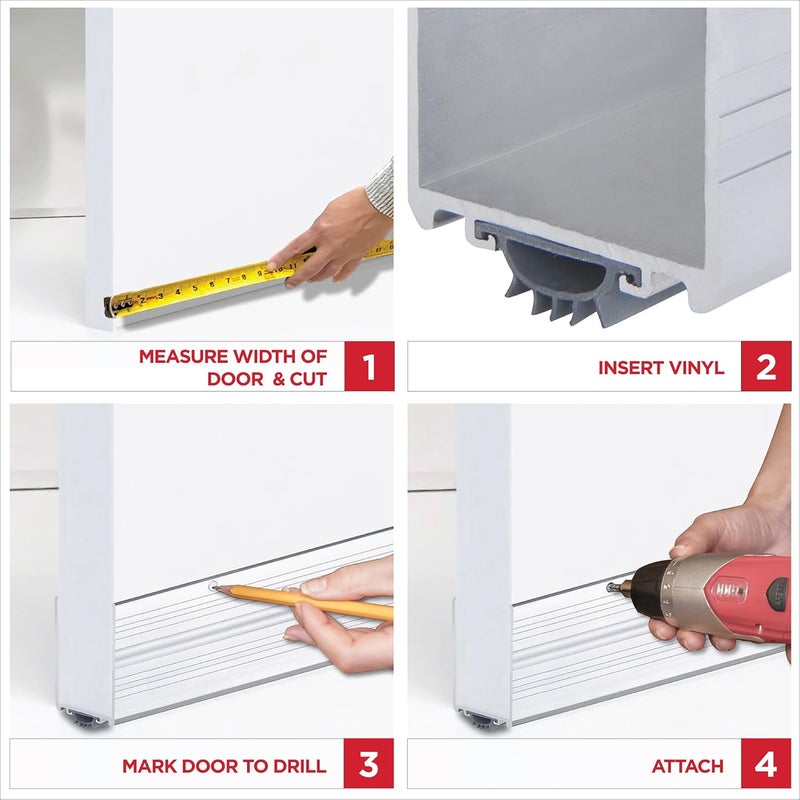 MEASURE WIDTH OF DOOR & CUT 1

INSERT VINYL 2

MARK DOOR TO DRILL 3

ATTACH 4