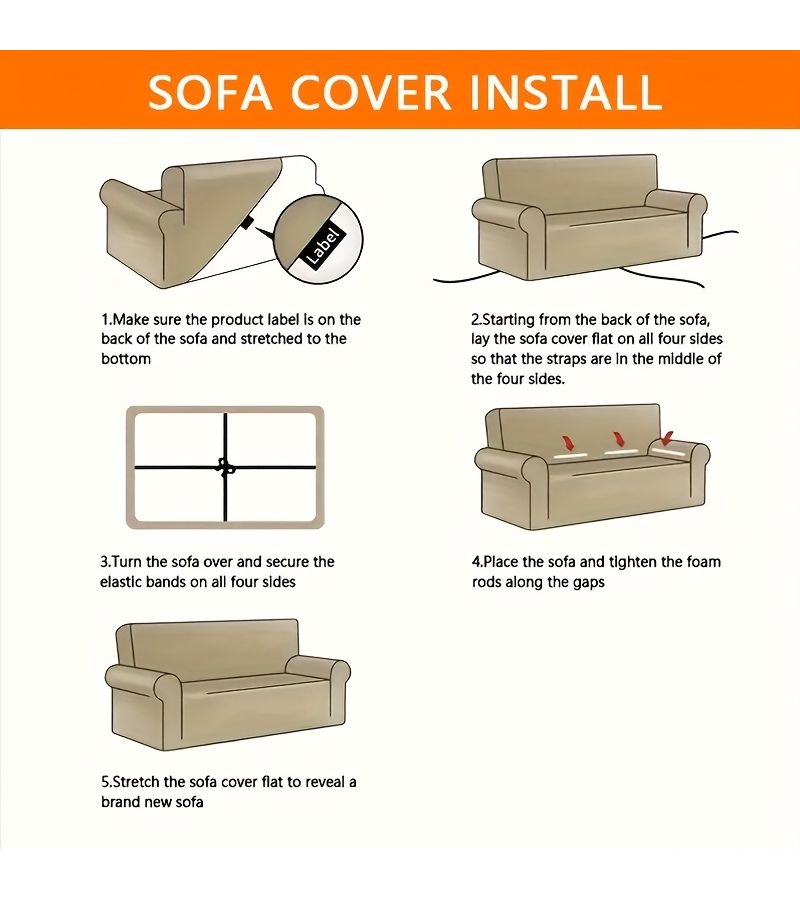 SOFA COVER INSTALL

Label

1.Make sure the product label is on the back of the sofa and stretched to the bottom

2.Starting from the back of the sofa, lay the sofa cover flat on all four sides so that the straps are in the middle of the four sides.

3.Turn the sofa over and secure the elastic bands on all four sides

4.Place the sofa and tighten the foam rods along the gaps

5.Stretch the sofa cover flat to reveal a brand new sofa