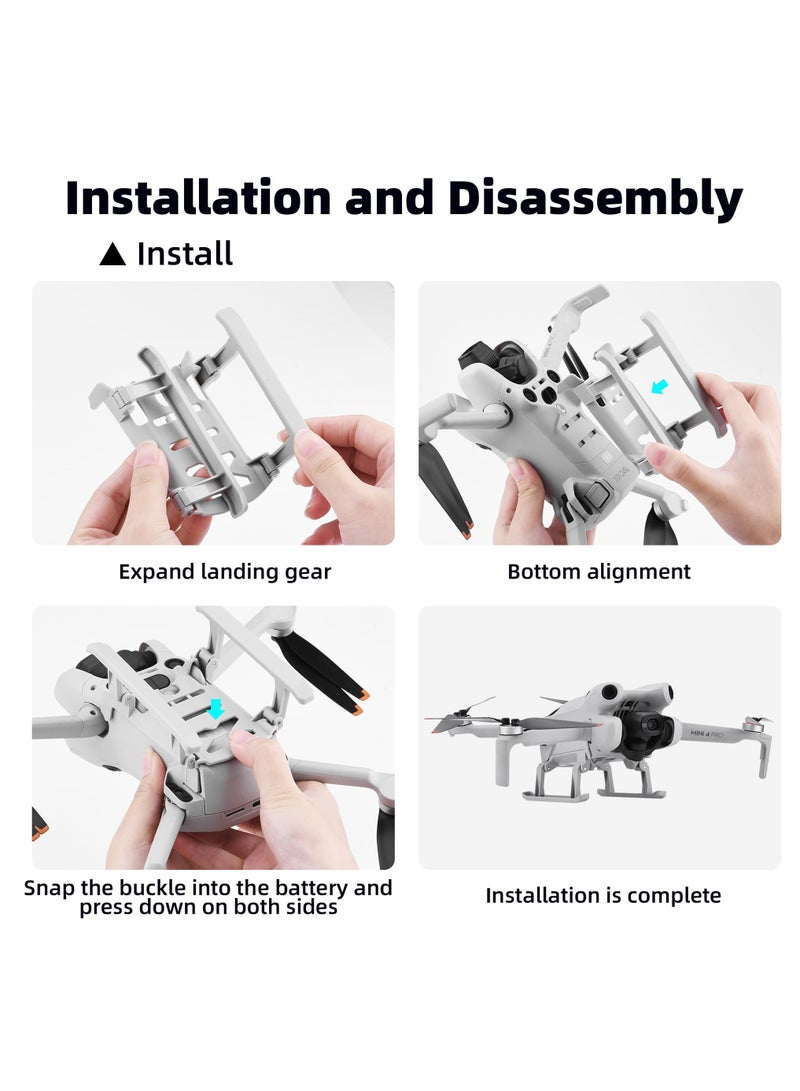 Installation and Disassembly

▲ Install

Expand landing gear

Bottom alignment

Snap the buckle into the battery and press down on both sides

MINI 4 PRO

Installation is complete