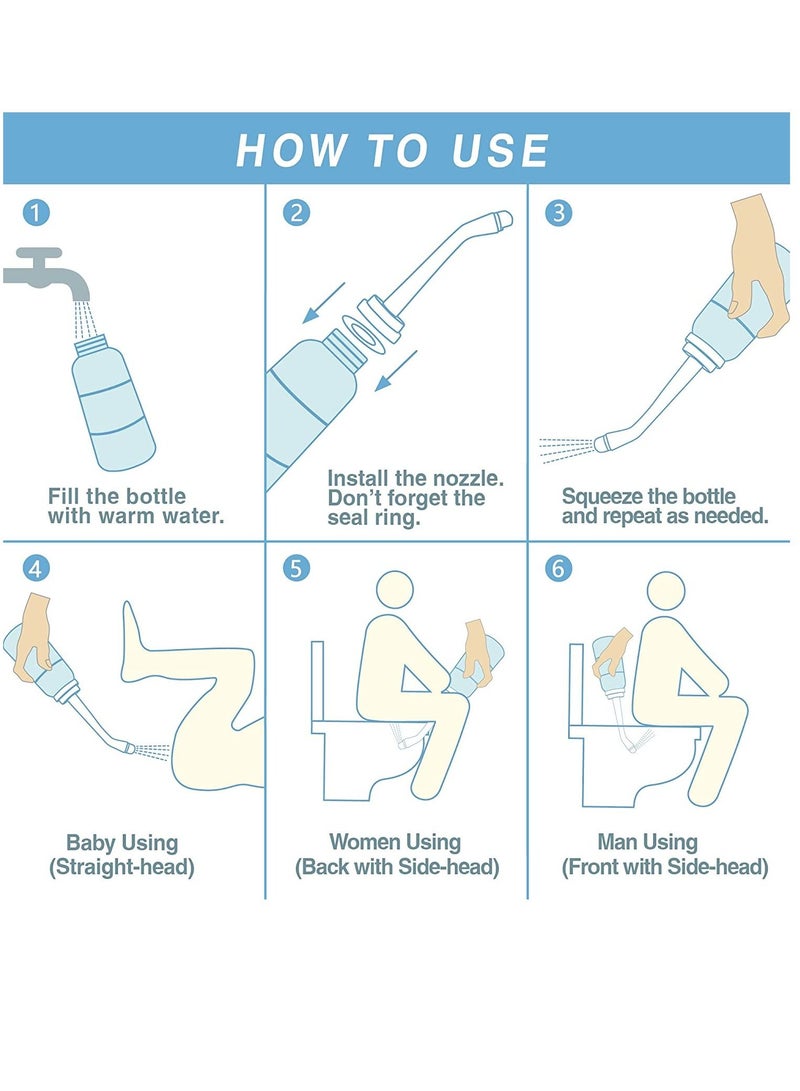 HOW TO USE

1
Fill the bottle with warm water.

2
Install the nozzle. Don't forget the seal ring.

3
Squeeze the bottle and repeat as needed.

4
Baby Using (Straight-head)

5
Women Using (Back with Side-head)

6
Man Using (Front with Side-head)