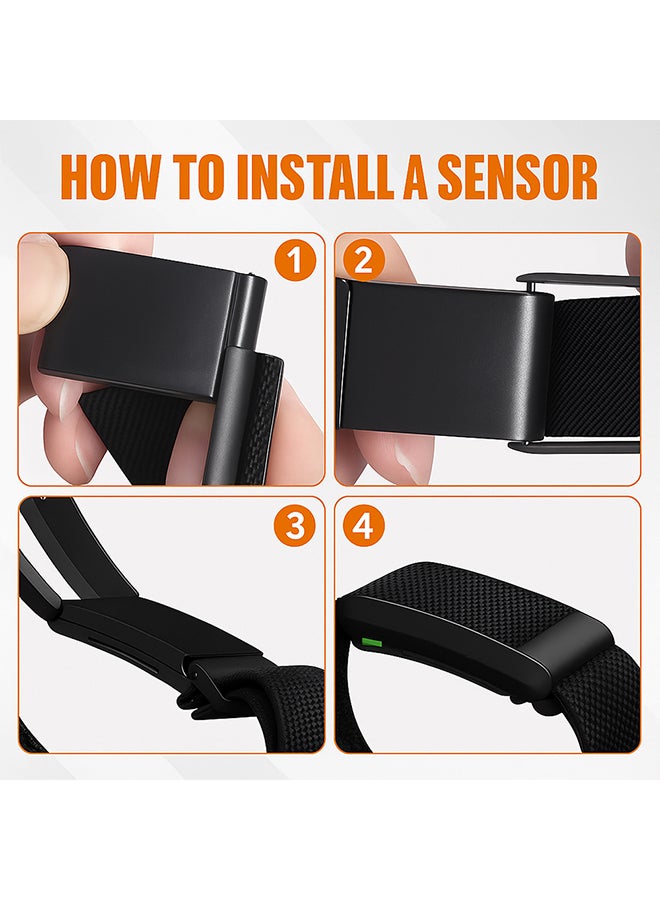 HOW TO INSTALL A SENSOR

1

2

3

4