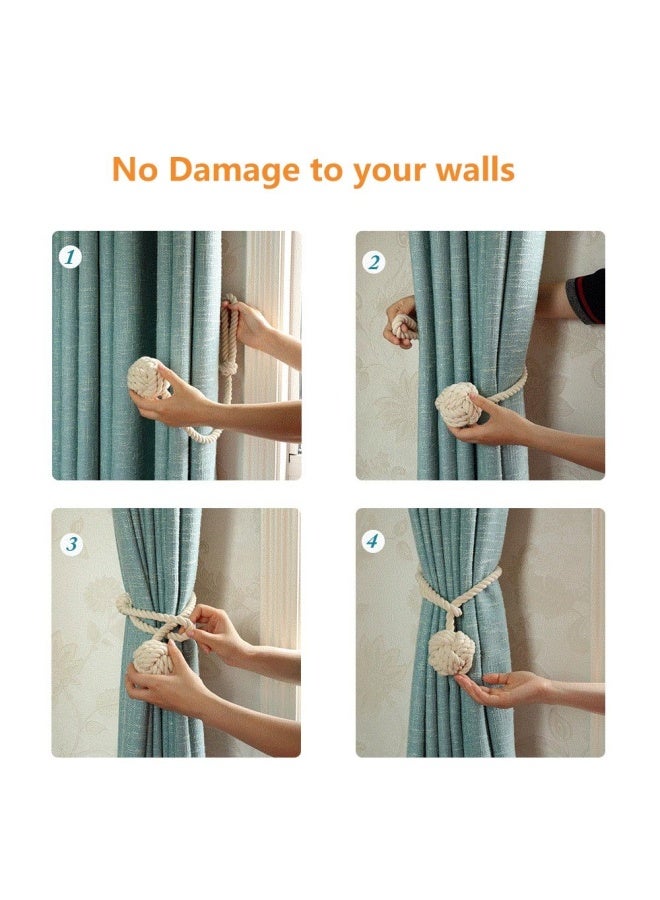 No Damage to your walls

1

2

3

4