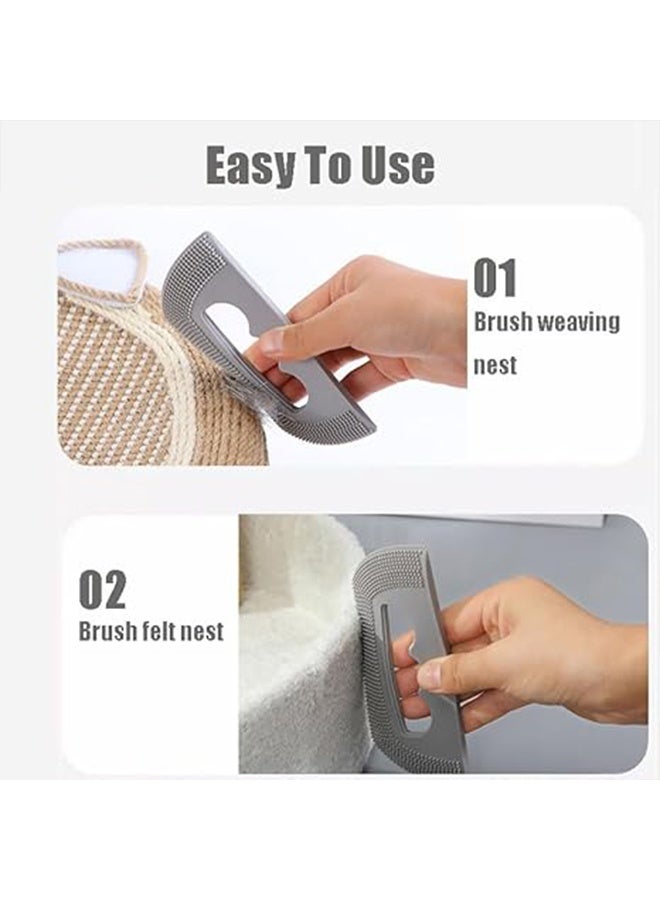 Easy To Use

01
Brush weaving nest

02
Brush felt nest