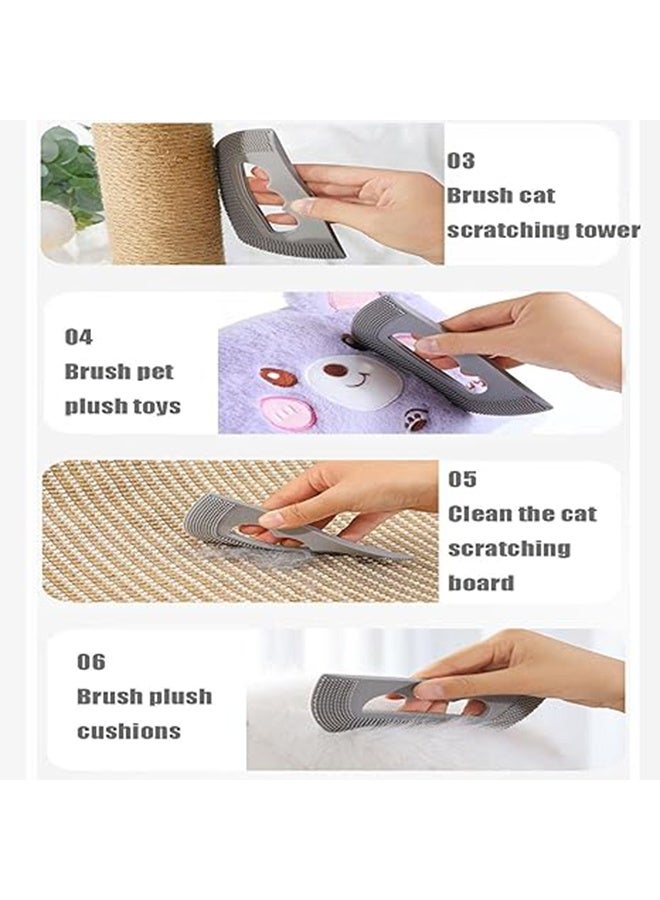 03
Brush cat scratching tower

04
Brush pet plush toys

05
Clean the cat scratching board

06
Brush plush cushions