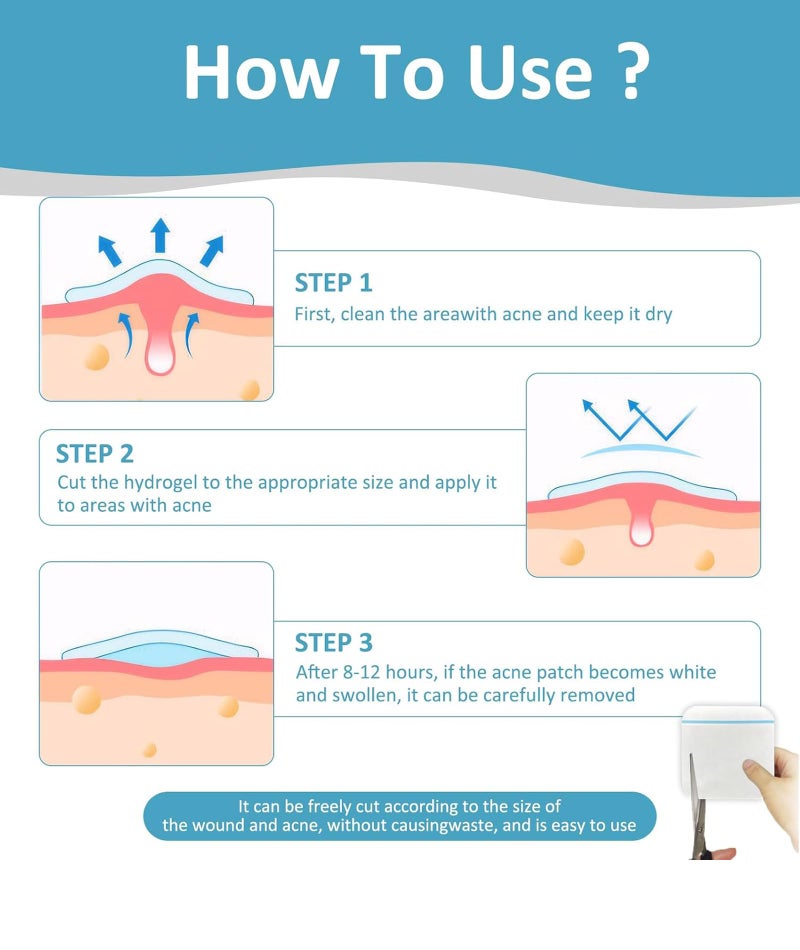 How To Use ?

STEP 1
First, clean the areawith acne and keep it dry

STEP 2
Cut the hydrogel to the appropriate size and apply it to areas with acne

STEP 3
After 8-12 hours, if the acne patch becomes white and swollen, it can be carefully removed

It can be freely cut according to the size of the wound and acne, without causingwaste, and is easy to use