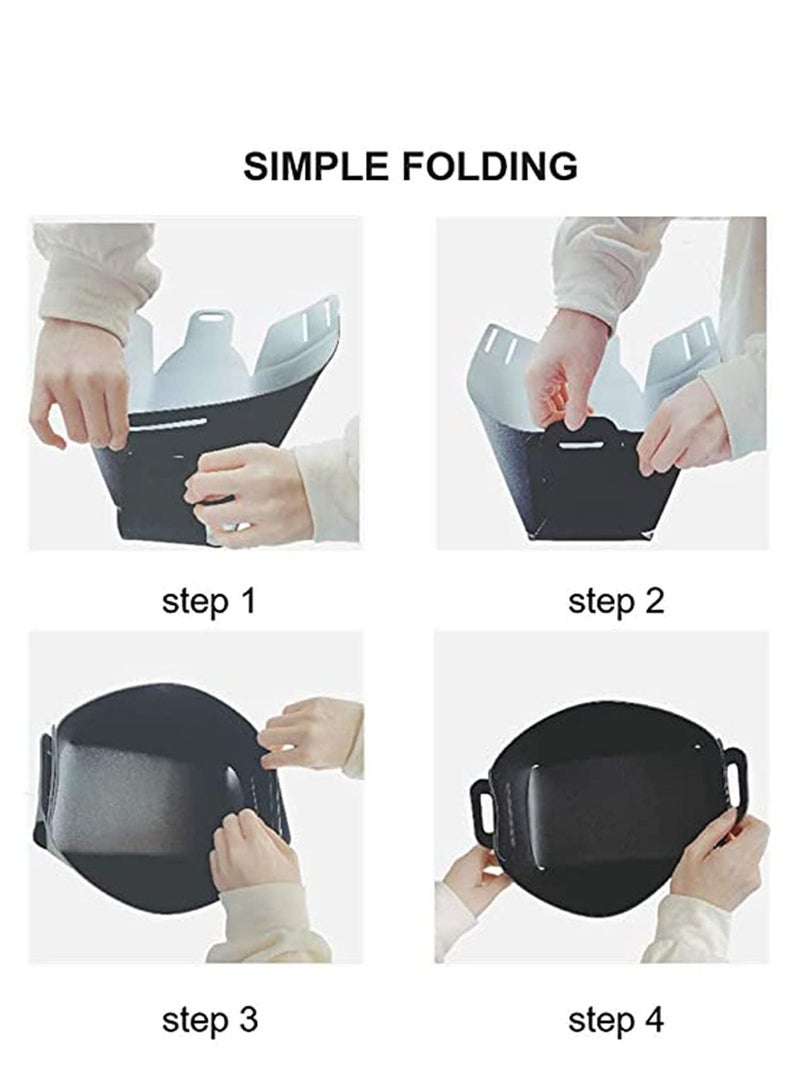 SIMPLE FOLDING

step 1

step 2

step 3

step 4