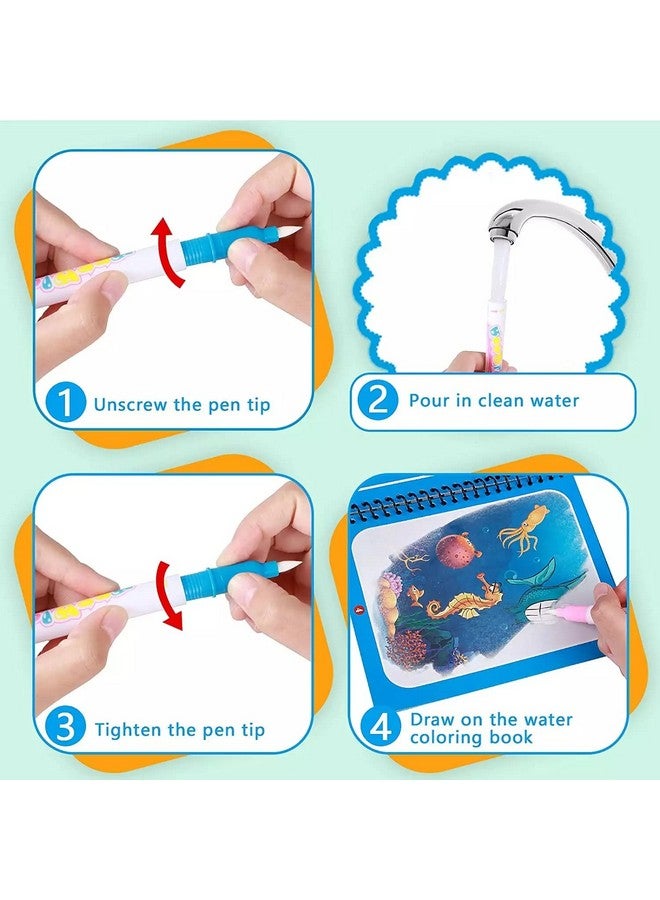 1 Unscrew the pen tip

2 Pour in clean water

3 Tighten the pen tip

4 Draw on the water coloring book