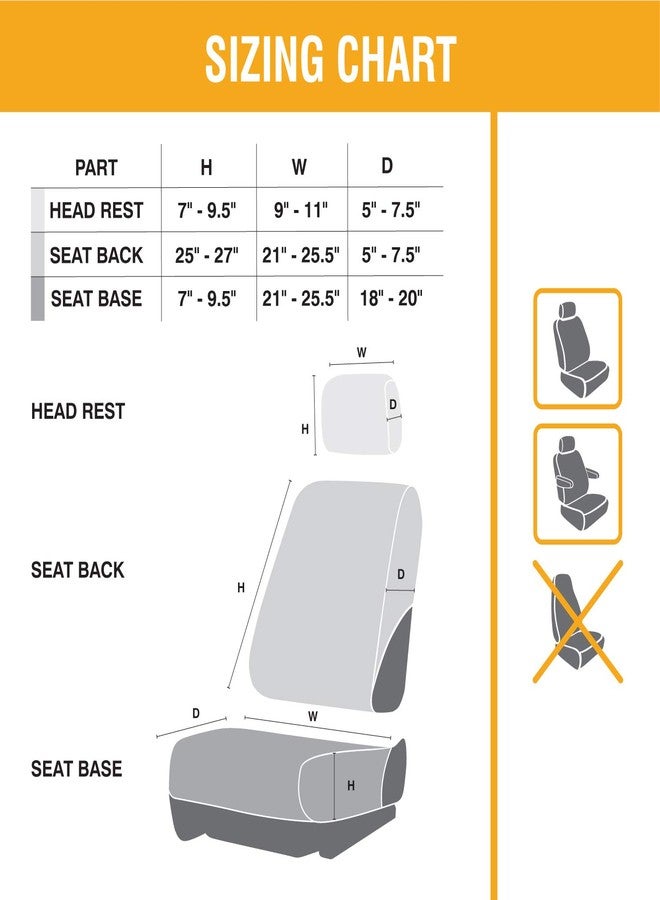 SIZING CHART

| PART | H | W | D |
|---|---|---|---|
| HEAD REST | 7" - 9.5" | 9" - 11" | 5" - 7.5" |
| SEAT BACK | 25" - 27" | 21" - 25.5" | 5" - 7.5" |
| SEAT BASE | 7" - 9.5" | 21" - 25.5" | 18" - 20" |

HEAD REST
W
H
D

SEAT BACK
H
D

SEAT BASE
D
W
H