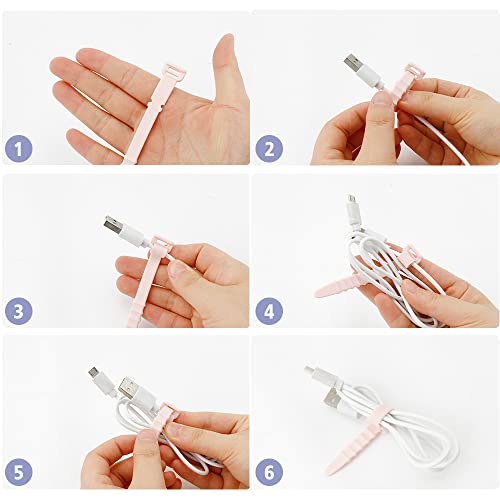 1

2

3

4

5

6