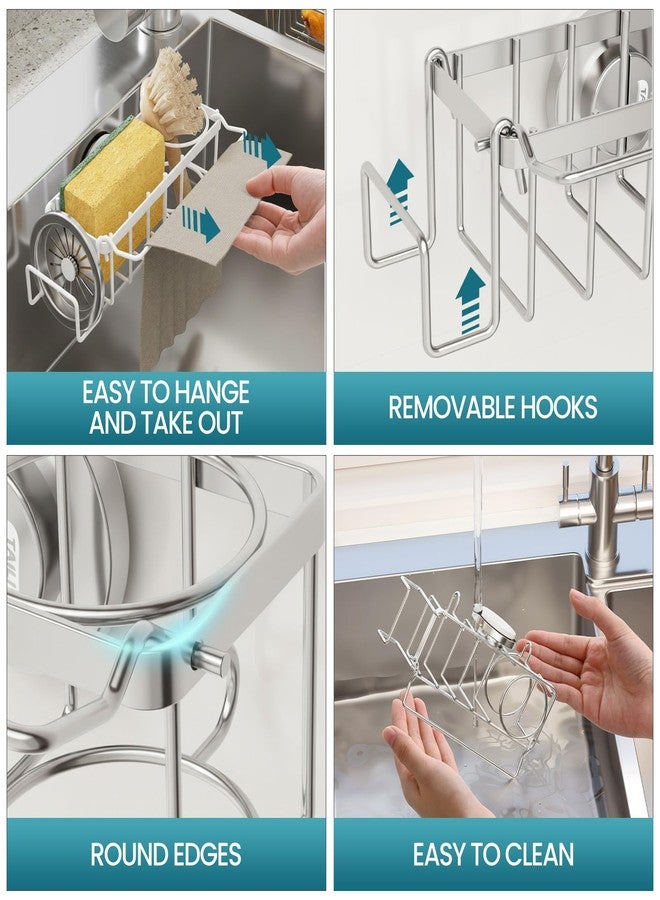 EASY TO HANGE AND TAKE OUT

REMOVABLE HOOKS

ROUND EDGES

EASY TO CLEAN