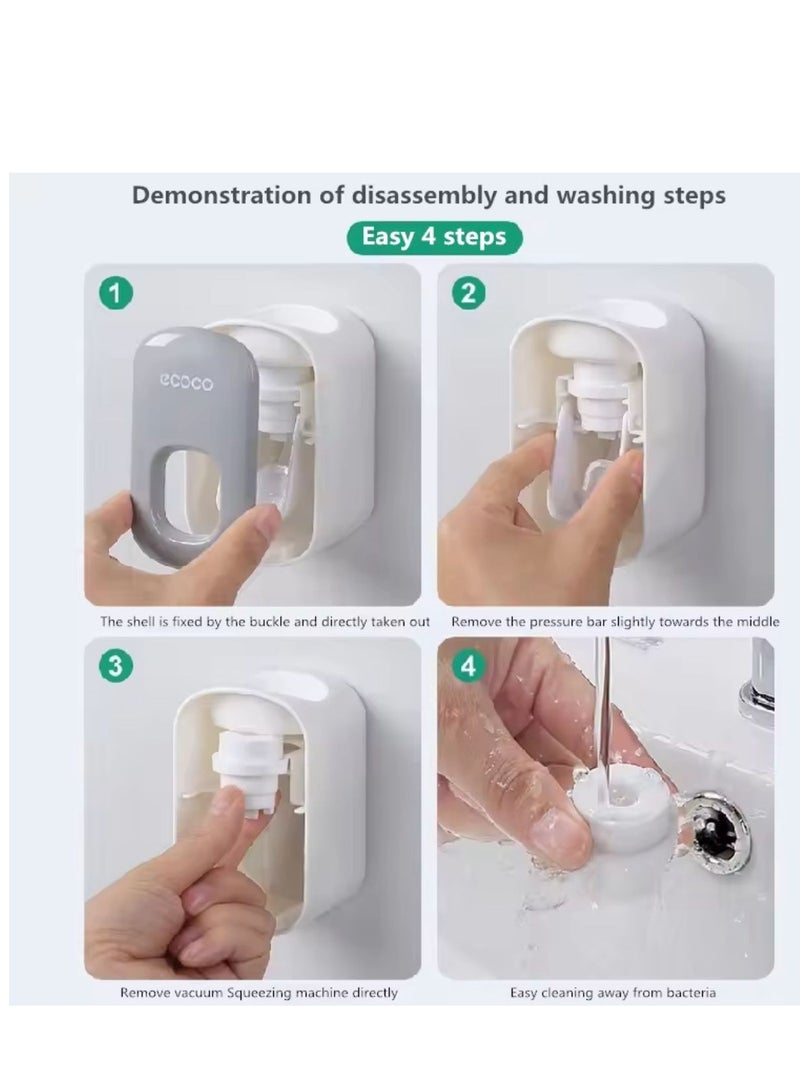 Demonstration of disassembly and washing steps

Easy 4 steps

1

ecoco

The shell is fixed by the buckle and directly taken out

2

Remove the pressure bar slightly towards the middle

3

Remove vacuum Squeezing machine directly

4

Easy cleaning away from bacteria