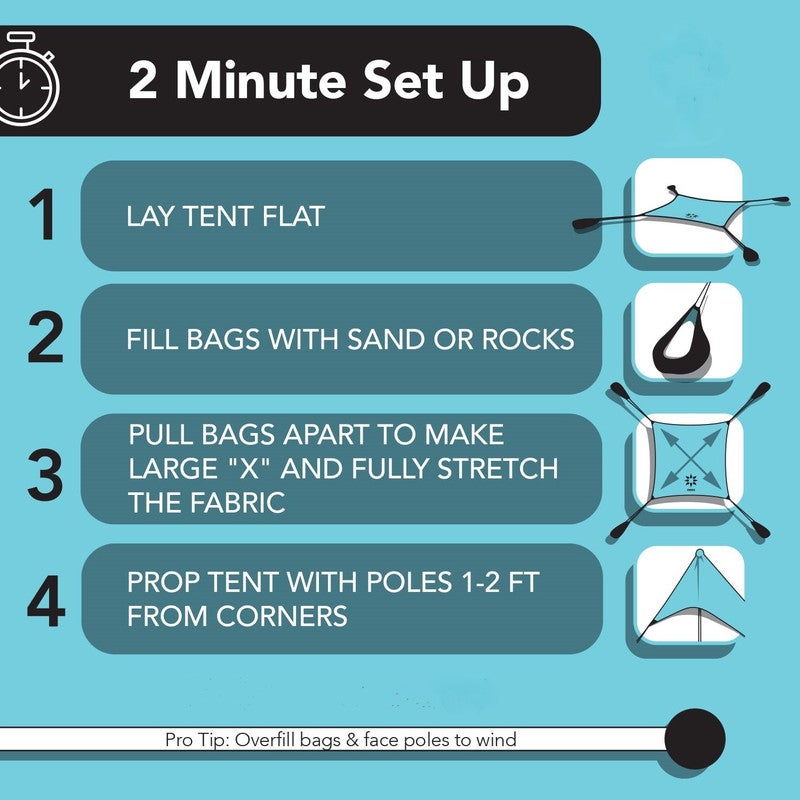 2 Minute Set Up

1 LAY TENT FLAT

2 FILL BAGS WITH SAND OR ROCKS

3 PULL BAGS APART TO MAKE LARGE "X" AND FULLY STRETCH THE FABRIC

4 PROP TENT WITH POLES 1-2 FT FROM CORNERS

Pro Tip: Overfill bags & face poles to wind