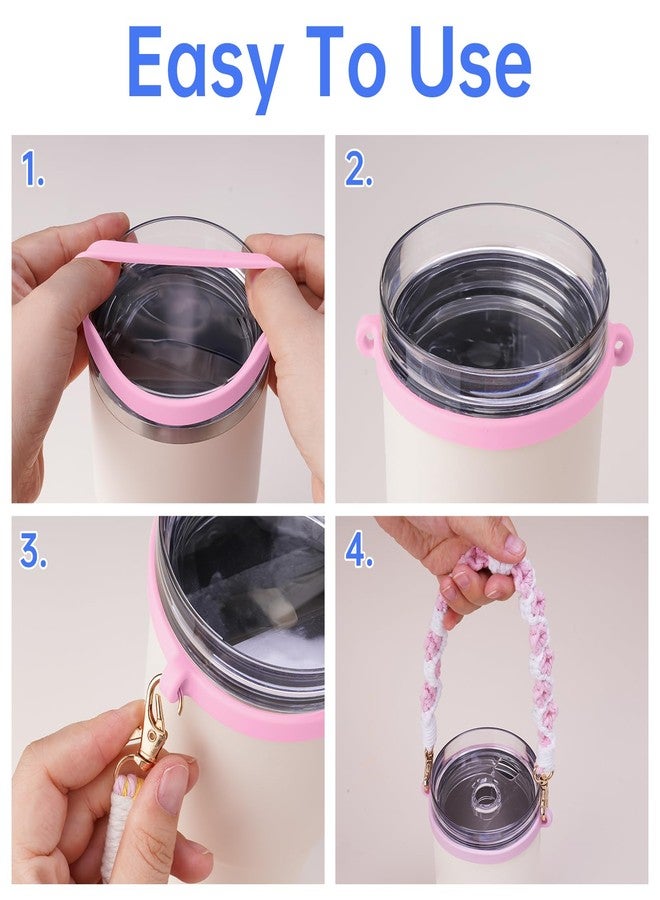 Easy To Use

1.

2.

3.

4.