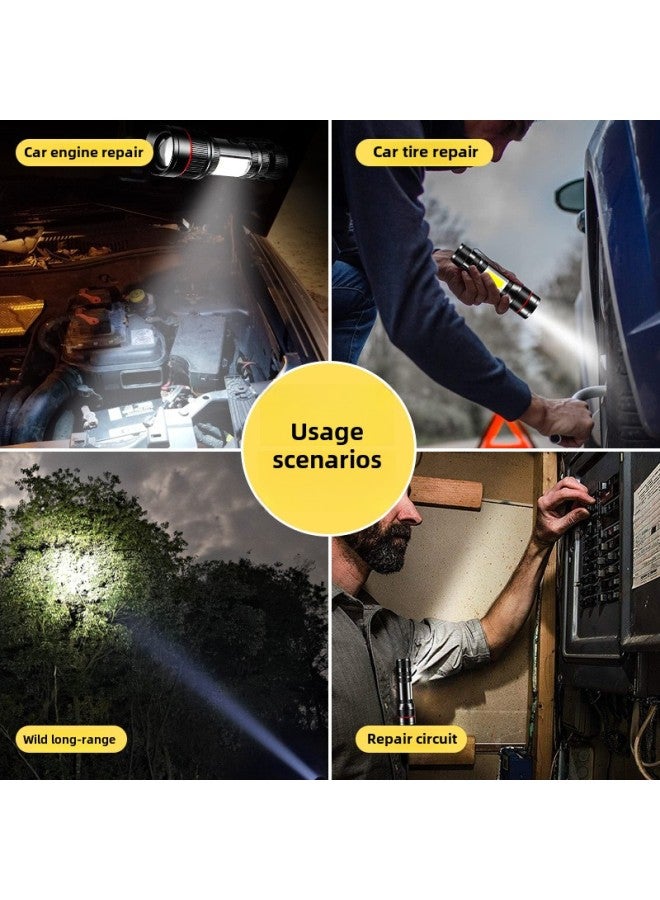 Car engine repair

Car tire repair

Usage scenarios

Wild long-range

Repair circuit