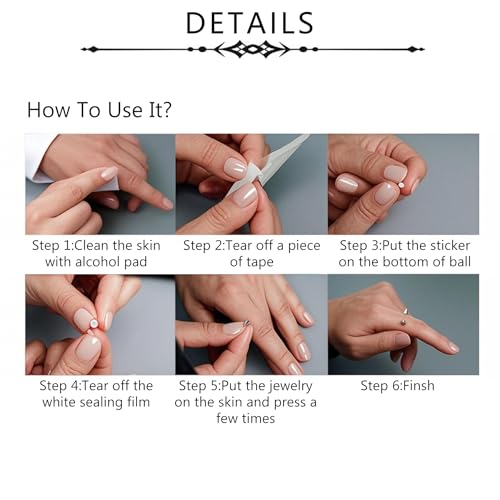 DETAILS

How To Use It?

Step 1:Clean the skin with alcohol pad

Step 2:Tear off a piece of tape

Step 3:Put the sticker on the bottom of ball

Step 4:Tear off the white sealing film

Step 5:Put the jewelry on the skin and press a few times

Step 6:Finsh