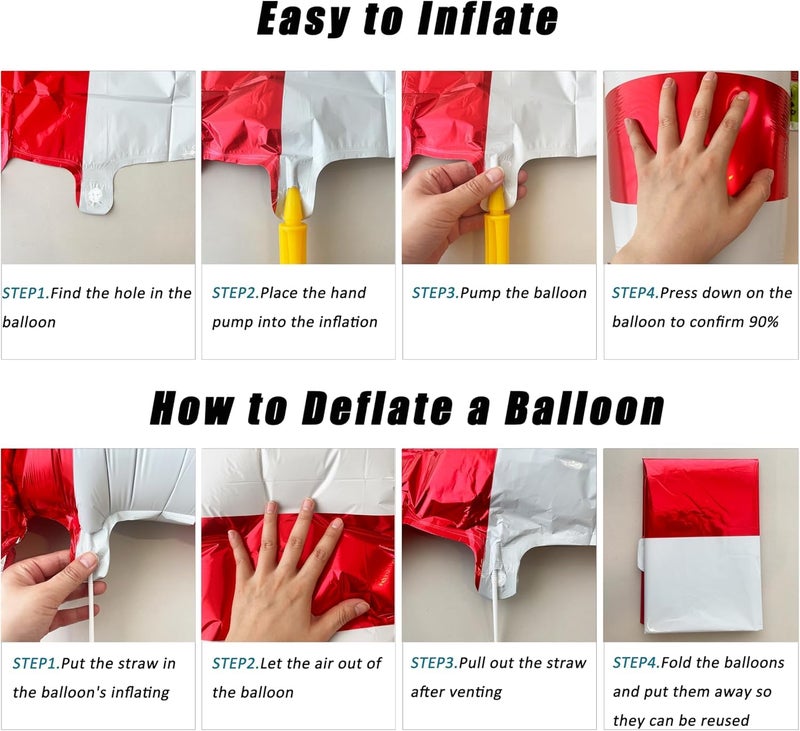 Easy to Inflate

STEP1.Find the hole in the balloon

STEP2.Place the hand pump into the inflation

STEP3.Pump the balloon

STEP4.Press down on the balloon to confirm 90%

How to Deflate a Balloon

STEP1.Put the straw in the balloon's inflating

STEP2.Let the air out of the balloon

STEP3.Pull out the straw after venting

STEP4.Fold the balloons and put them away so they can be reused