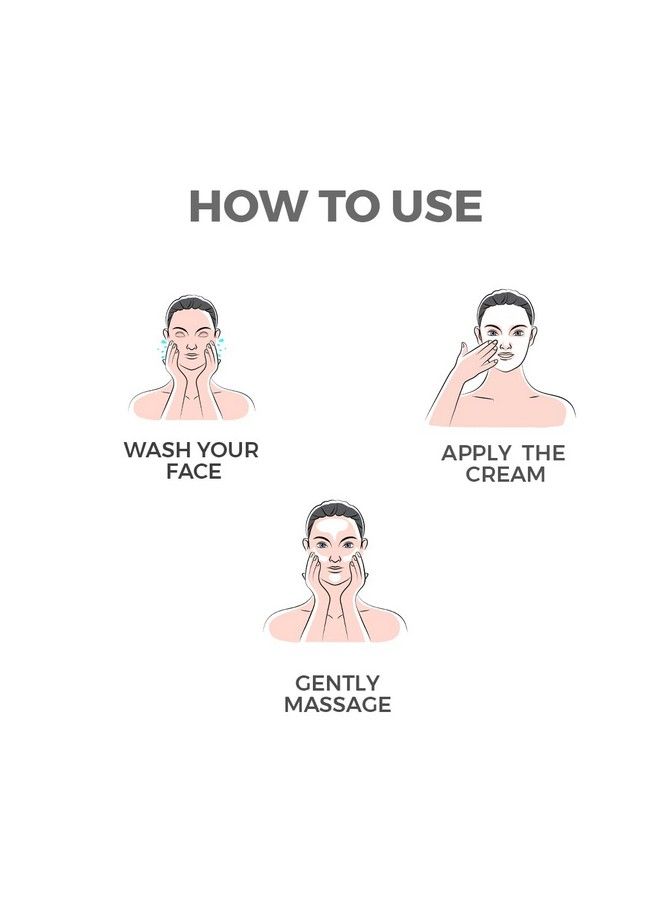 HOW TO USE

WASH YOUR FACE

APPLY THE CREAM

GENTLY MASSAGE