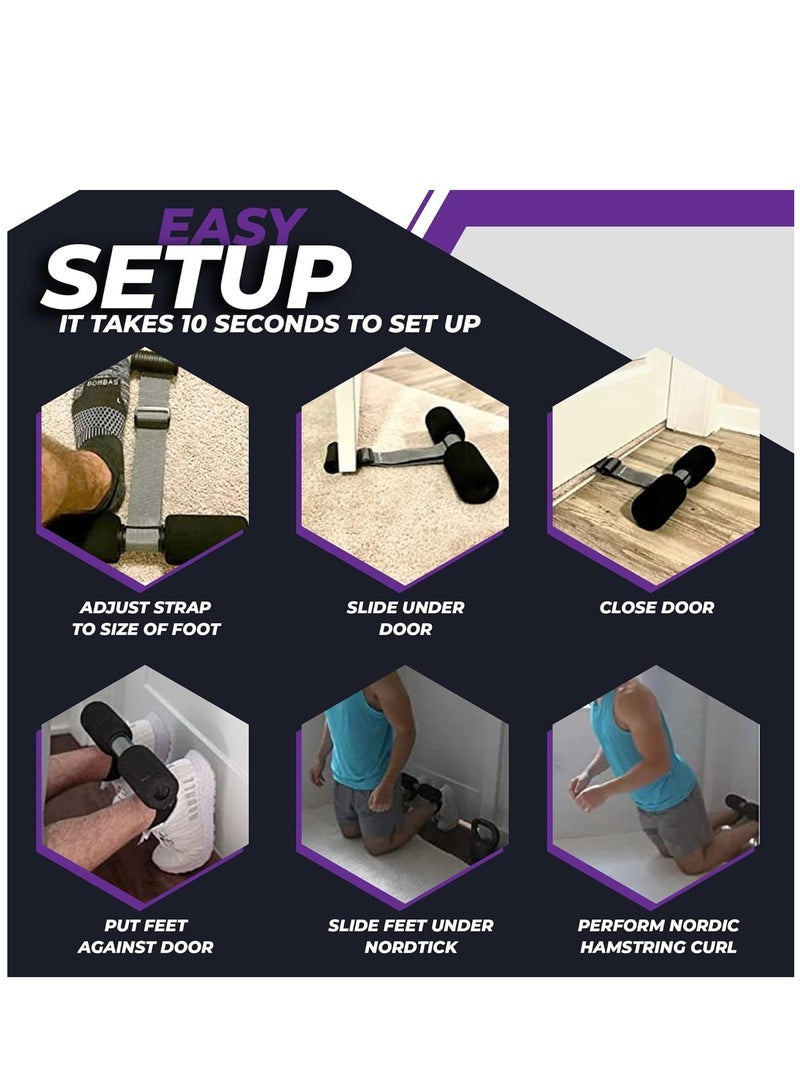 EASY
SETUP
IT TAKES 10 SECONDS TO SET UP

BOMBAS

ADJUST STRAP TO SIZE OF FOOT

SLIDE UNDER DOOR

CLOSE DOOR

PUT FEET AGAINST DOOR

SLIDE FEET UNDER NORDTICK

PERFORM NORDIC HAMSTRING CURL