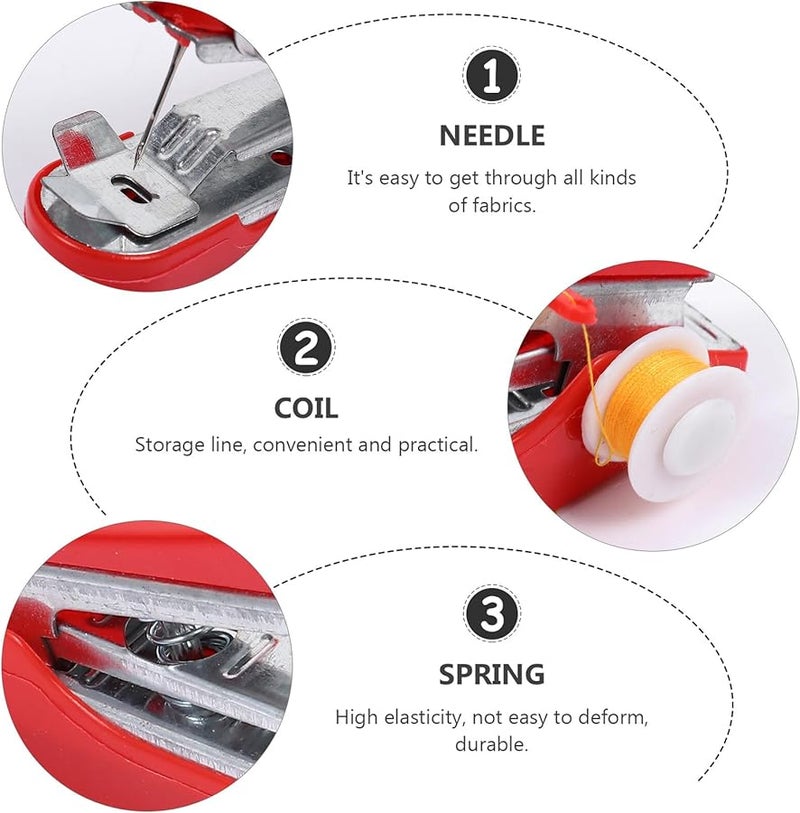 1
NEEDLE
It's easy to get through all kinds of fabrics.

2
COIL
Storage line, convenient and practical.

3
SPRING
High elasticity, not easy to deform, durable.