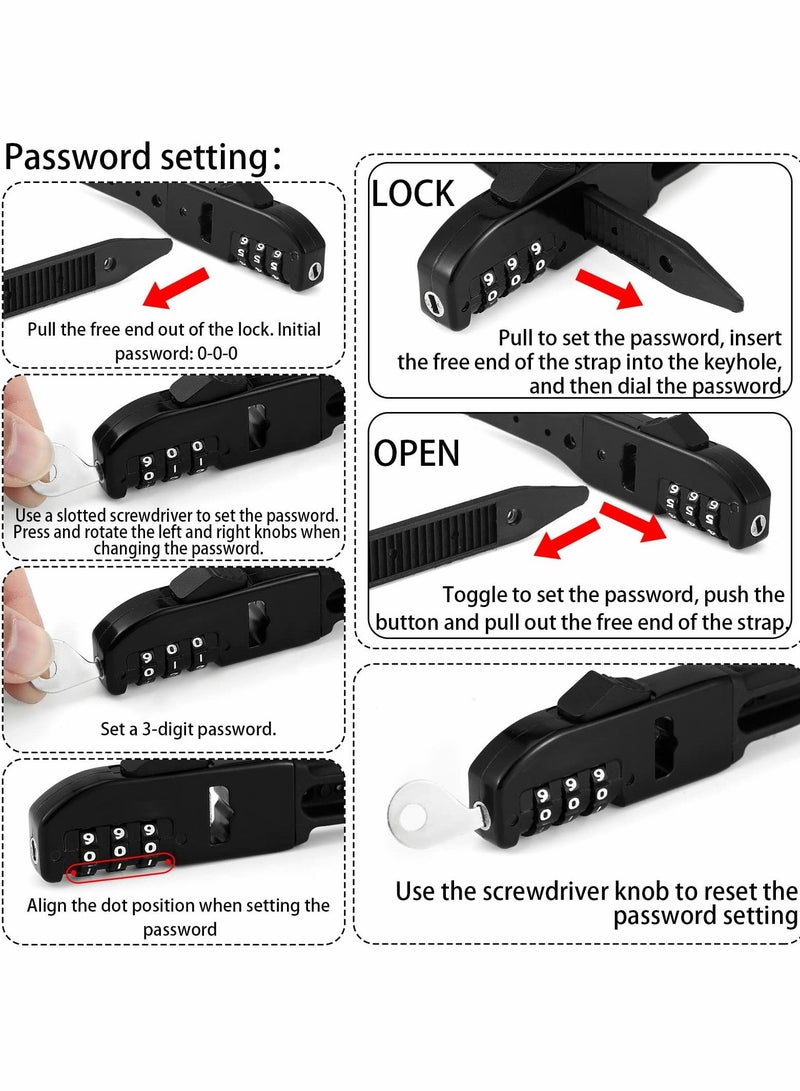 Password setting:

Pull the free end out of the lock. Initial password: 0-0-0

Use a slotted screwdriver to set the password. Press and rotate the left and right knobs when changing the password.

Set a 3-digit password.

Align the dot position when setting the password

LOCK

Pull to set the password, insert the free end of the strap into the keyhole, and then dial the password.

OPEN

Toggle to set the password, push the button and pull out the free end of the strap.

Use the screwdriver knob to reset the password setting