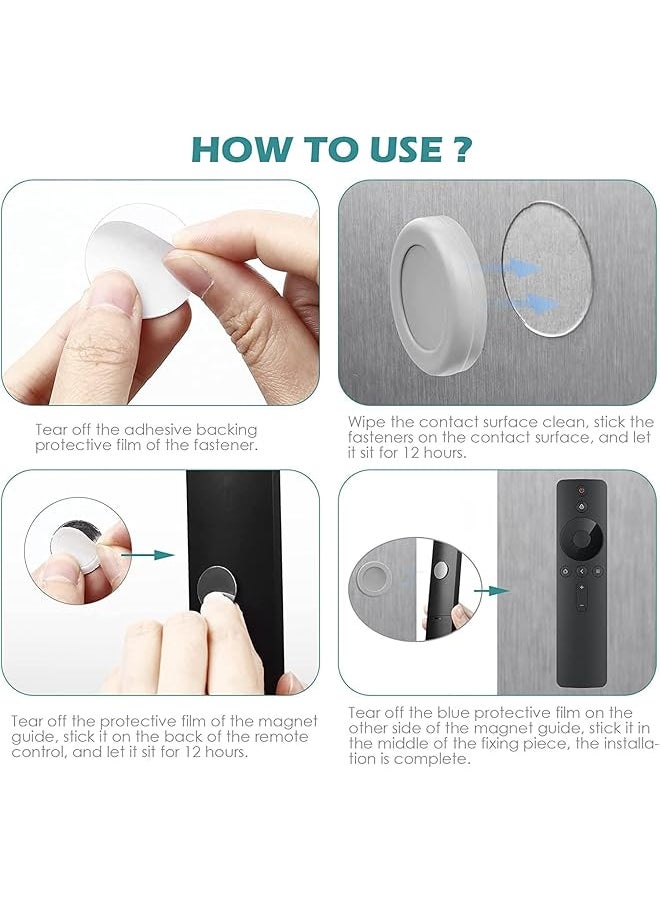 HOW TO USE ?

Tear off the adhesive backing protective film of the fastener.

Wipe the contact surface clean, stick the fasteners on the contact surface, and let it sit for 12 hours.

Tear off the protective film of the magnet guide, stick it on the back of the remote control, and let it sit for 12 hours.

Tear off the blue protective film on the other side of the magnet guide, stick it in the middle of the fixing piece, the installation is complete.