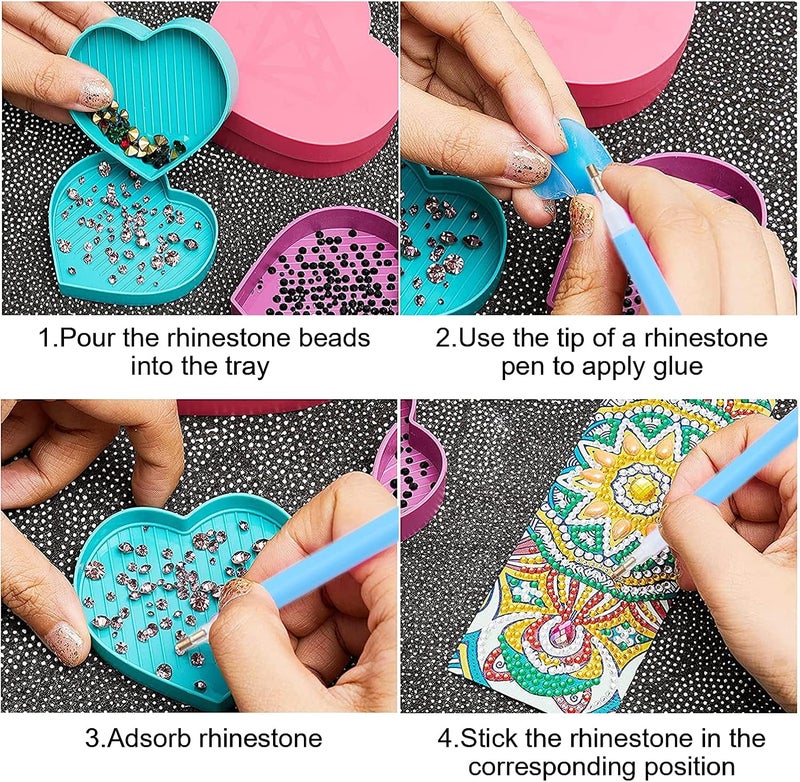 1.Pour the rhinestone beads into the tray

2.Use the tip of a rhinestone pen to apply glue

3.Adsorb rhinestone

4.Stick the rhinestone in the corresponding position