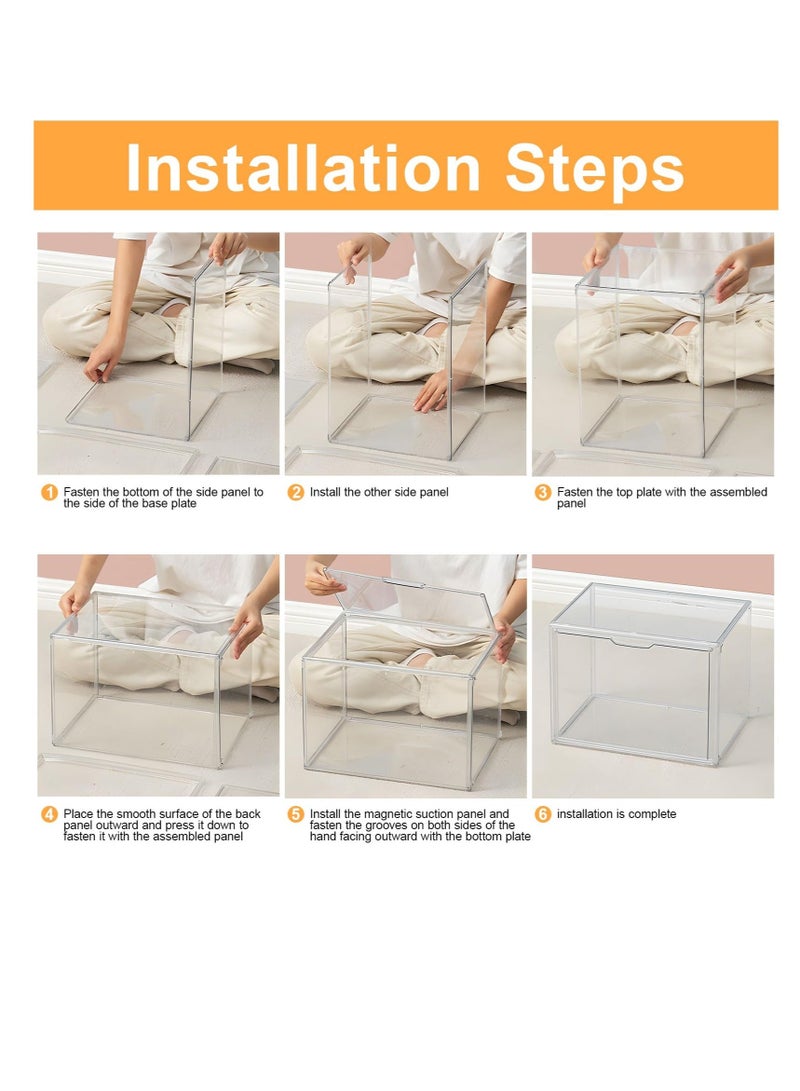 Installation Steps

1 Fasten the bottom of the side panel to the side of the base plate

2 Install the other side panel

3 Fasten the top plate with the assembled panel

4 Place the smooth surface of the back panel outward and press it down to fasten it with the assembled panel

5 Install the magnetic suction panel and fasten the grooves on both sides of the hand facing outward with the bottom plate

6 installation is complete