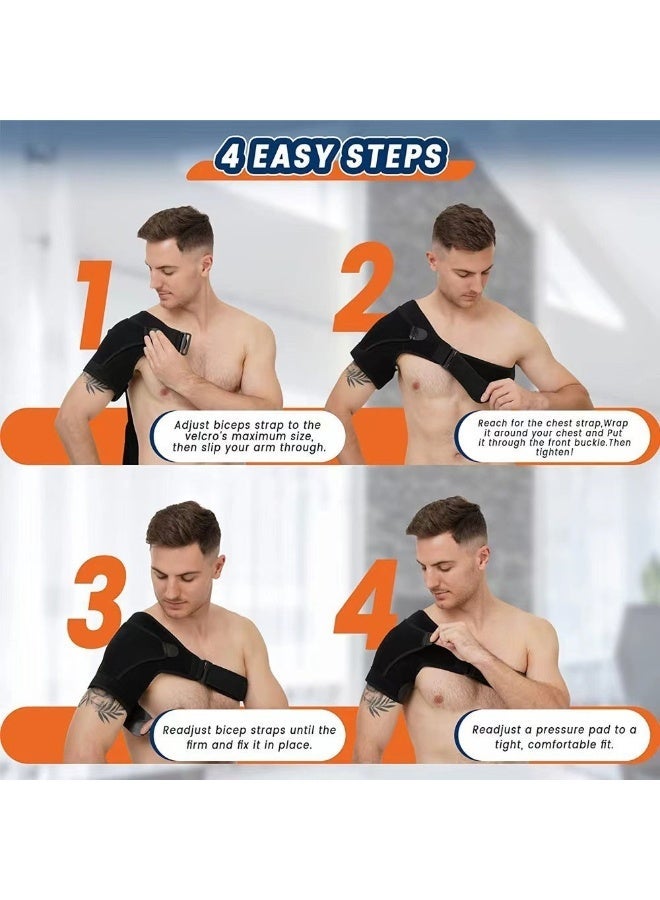 4 EASY STEPS

1

Adjust biceps strap to the velcro's maximum size, then slip your arm through.

2

Reach for the chest strap,Wrap it around your chest and Put it through the front buckle.Then tighten!

3

Readjust bicep straps until the firm and fix it in place.

4

Readjust a pressure pad to a tight, comfortable fit.