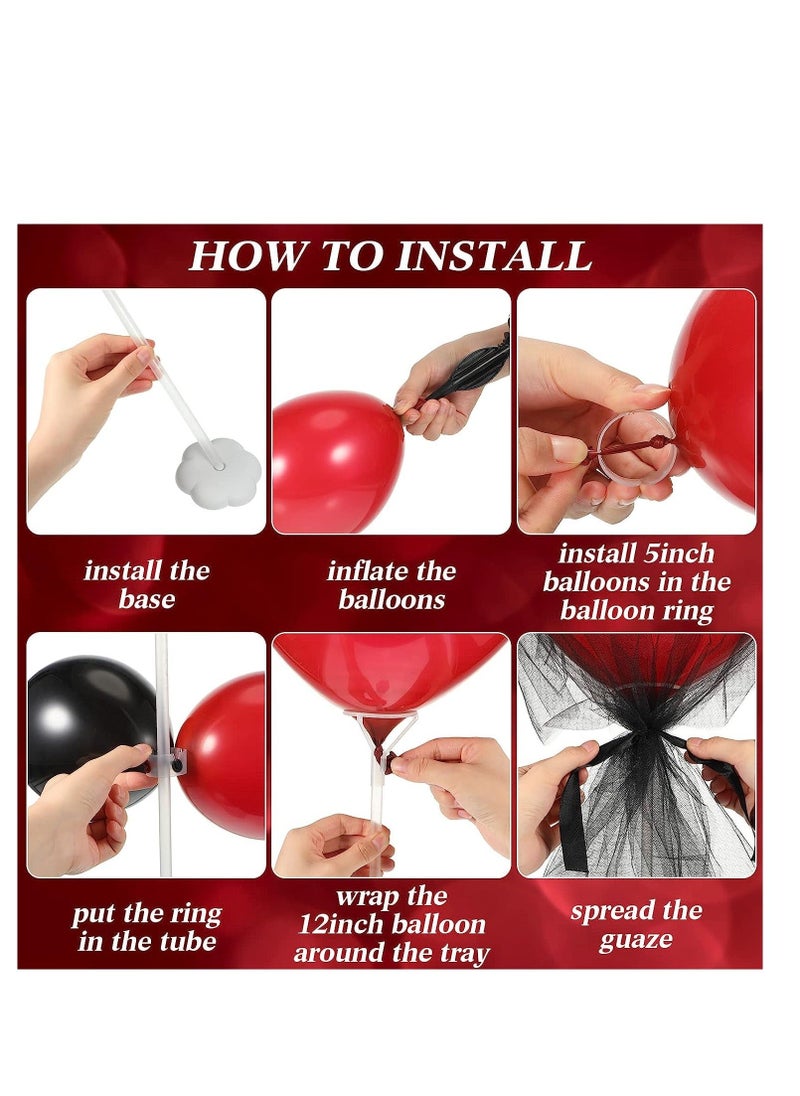 HOW TO INSTALL

install the base

inflate the balloons

install 5inch balloons in the balloon ring

put the ring in the tube

wrap the 12inch balloon around the tray

spread the guaze