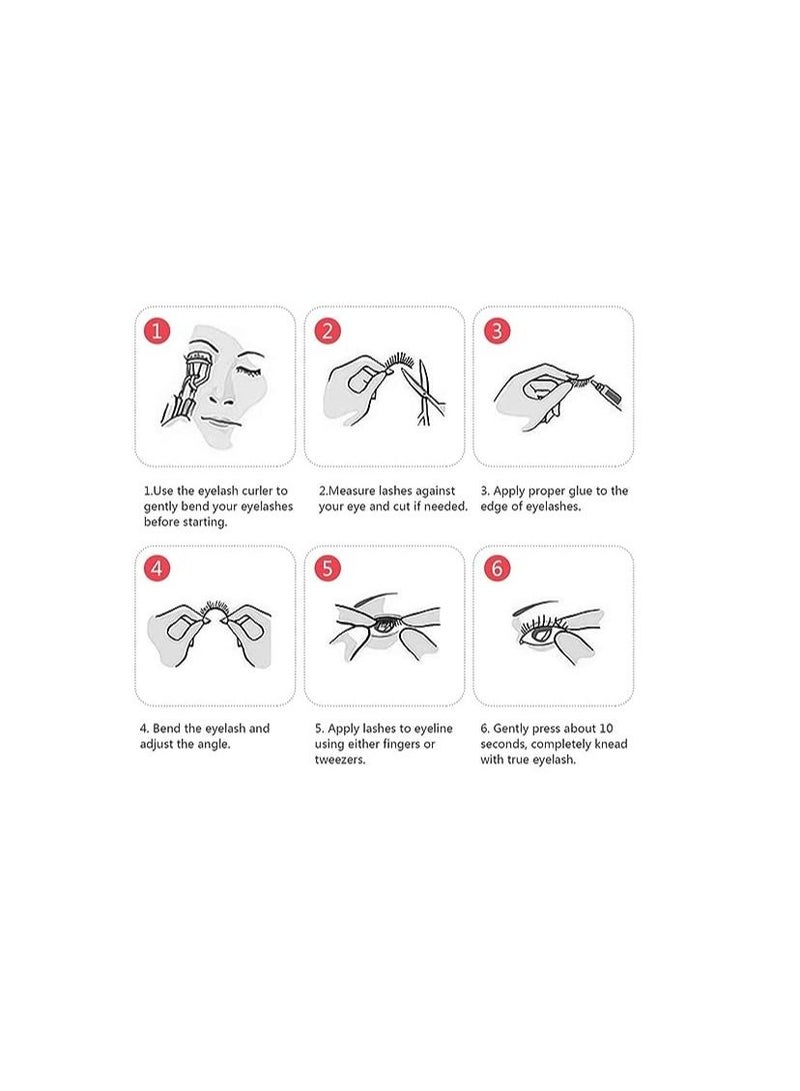 1

2

3

1.Use the eyelash curler to gently bend your eyelashes before starting.

2.Measure lashes against your eye and cut if needed.

3. Apply proper glue to the edge of eyelashes.

4

5

6

4. Bend the eyelash and adjust the angle.

5. Apply lashes to eyeline using either fingers or tweezers.

6. Gently press about 10 seconds, completely knead with true eyelash.