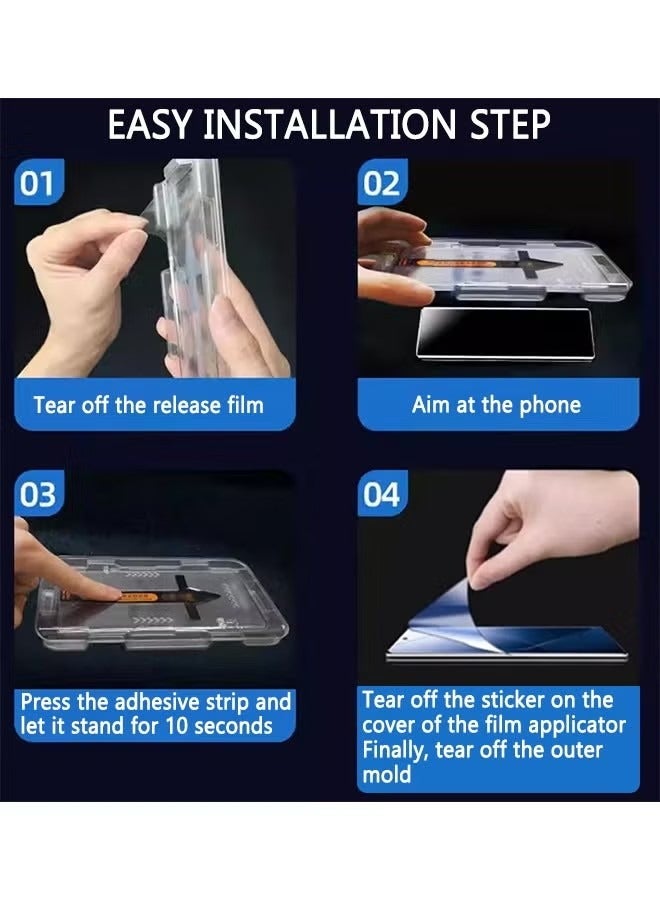 EASY INSTALLATION STEP

01

Tear off the release film

02

Aim at the phone

03

Press the adhesive strip and let it stand for 10 seconds

04

Tear off the sticker on the cover of the film applicator Finally, tear off the outer mold