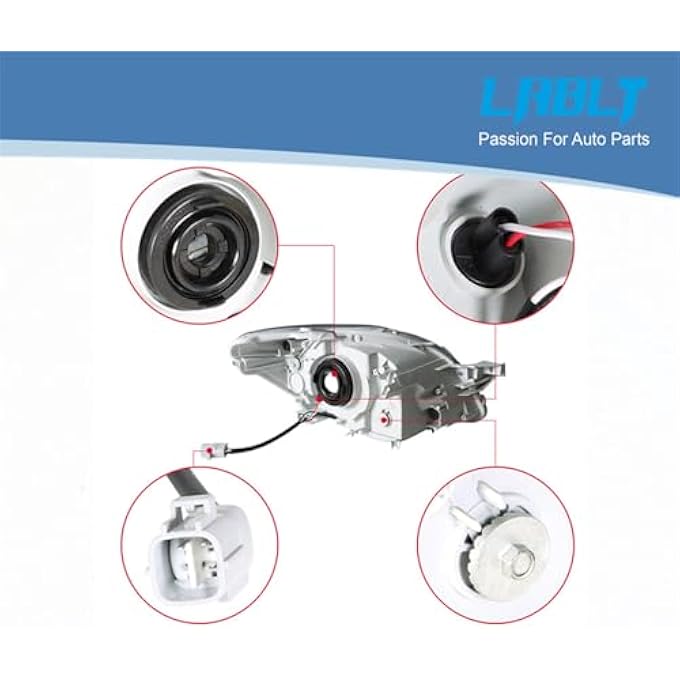 LABLT
Passion For Auto Parts