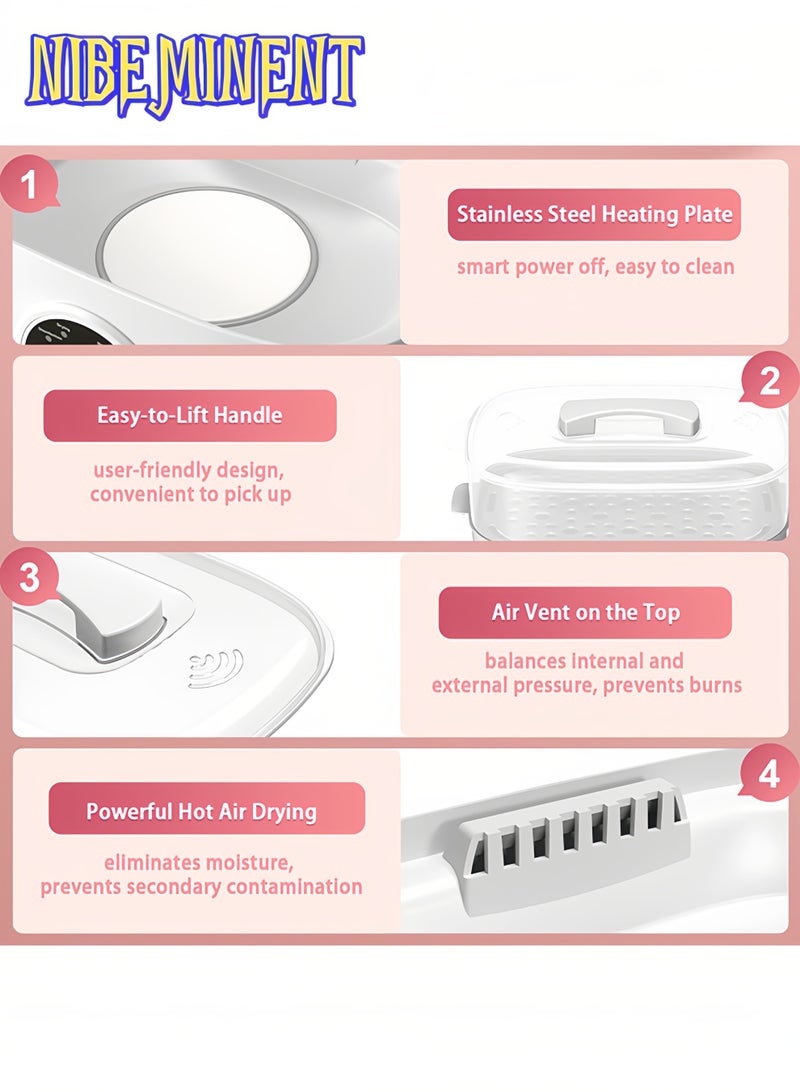 NIBEMINENT

1

Stainless Steel Heating Plate

smart power off, easy to clean

2

Easy-to-Lift Handle

user-friendly design, convenient to pick up

3

Air Vent on the Top

balances internal and external pressure, prevents burns

4

Powerful Hot Air Drying

eliminates moisture, prevents secondary contamination