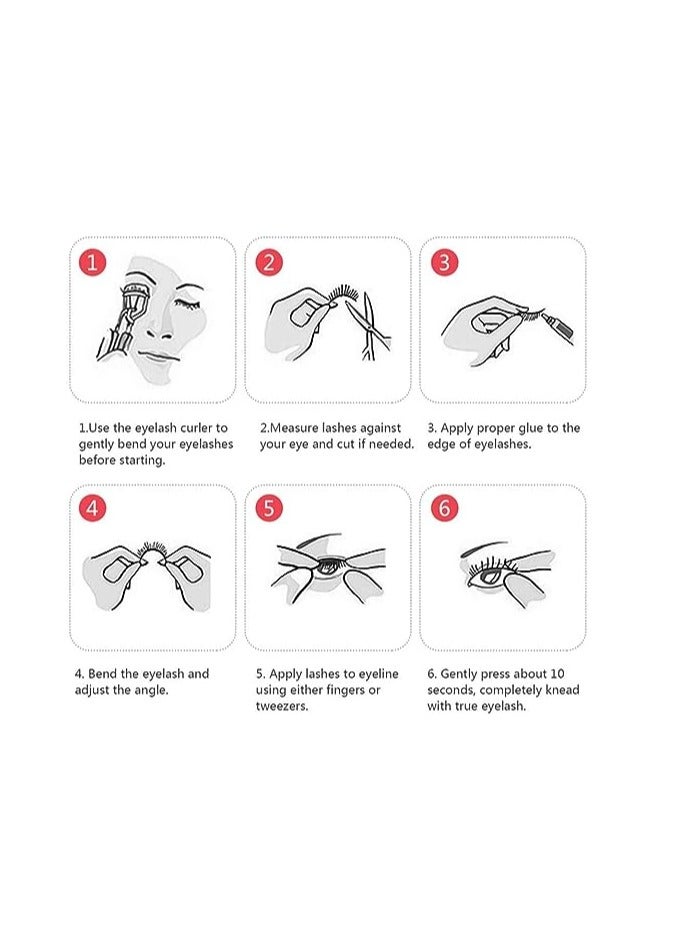 1

2

3

1.Use the eyelash curler to gently bend your eyelashes before starting.

2.Measure lashes against your eye and cut if needed.

3. Apply proper glue to the edge of eyelashes.

4

5

6

4. Bend the eyelash and adjust the angle.

5. Apply lashes to eyeline using either fingers or tweezers.

6. Gently press about 10 seconds, completely knead with true eyelash.