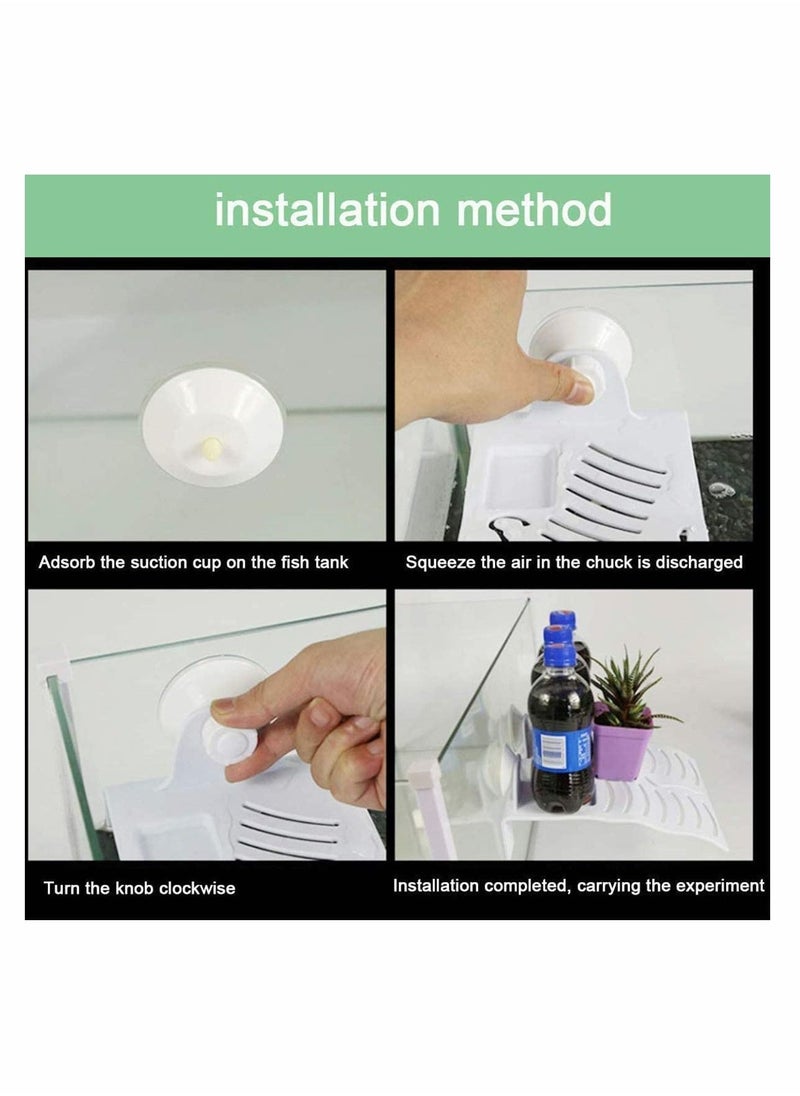 installation method

Adsorb the suction cup on the fish tank

Squeeze the air in the chuck is discharged

Turn the knob clockwise

Installation completed, carrying the experiment